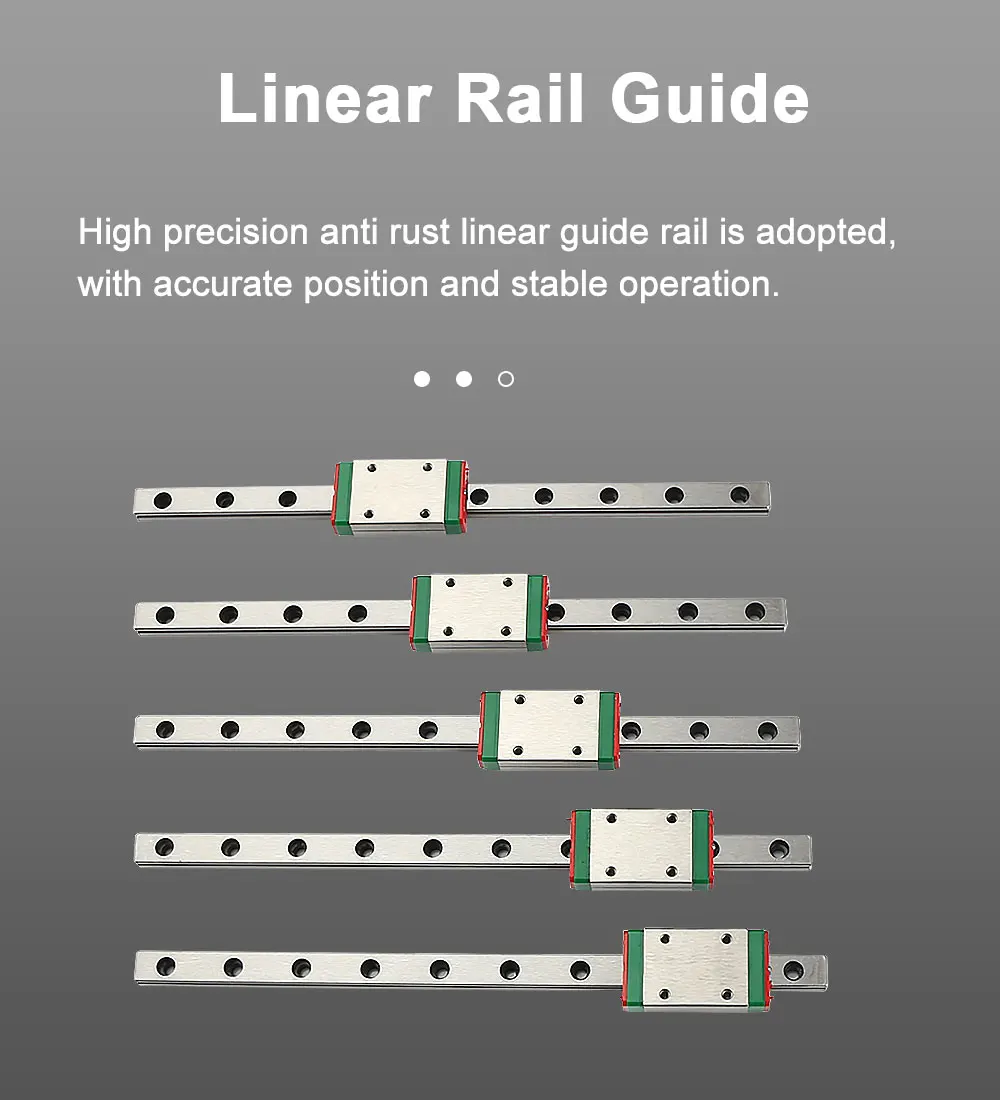 Linear Rail Guide

High precision anti rust linear guide rail is adopted, with accurate position and stable operation.