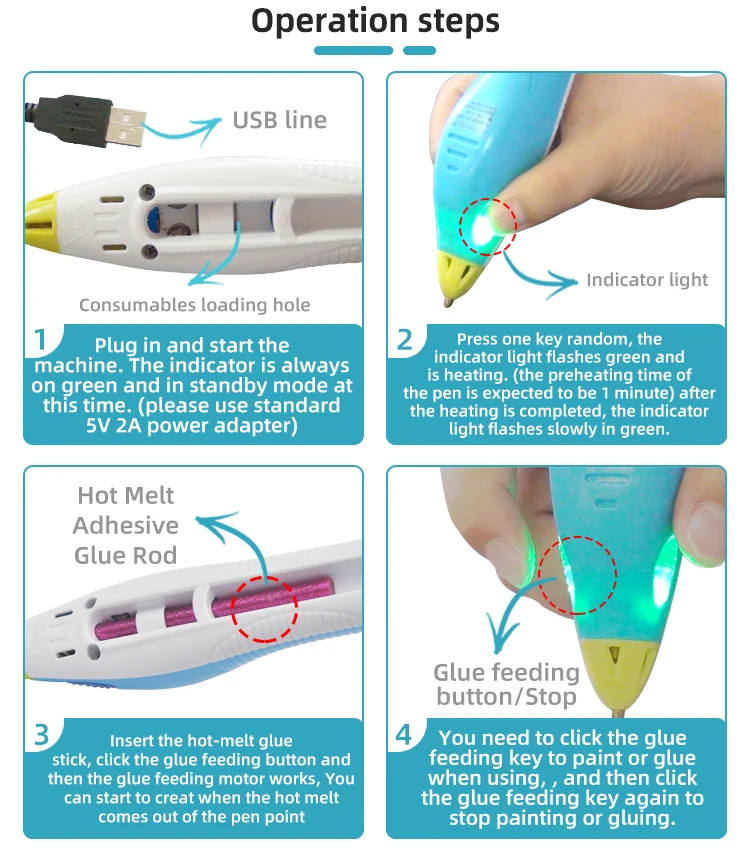 Operation steps

USB line

Consumables loading hole

1 Plug in and start the machine. The indicator is always on green and in standby mode at this time. (please use standard 5V 2A power adapter)

Indicator light

2 Press one key random, the indicator light flashes green and is heating. (the preheating time of the pen is expected to be 1 minute) after the heating is completed, the indicator light flashes slowly in green.

Hot Melt Adhesive Glue Rod

3 Insert the hot-melt glue stick, click the glue feeding button and then the glue feeding motor works, You can start to creat when the hot melt comes out of the pen point

Glue feeding button/Stop

4 You need to click the glue feeding key to paint or glue when using, , and then click the glue feeding key again to stop painting or gluing.