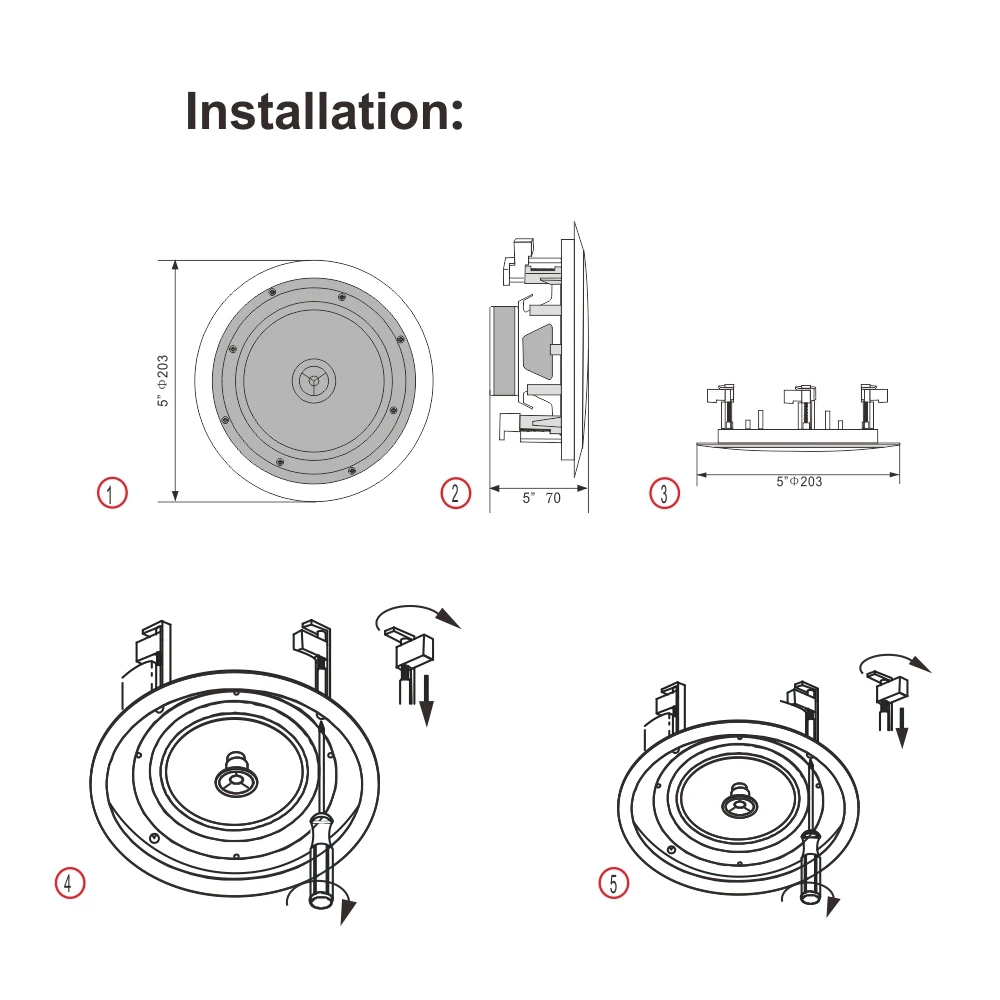 Installation:

5" Φ203

1

2

5" 70

3

5"Φ203

4

5