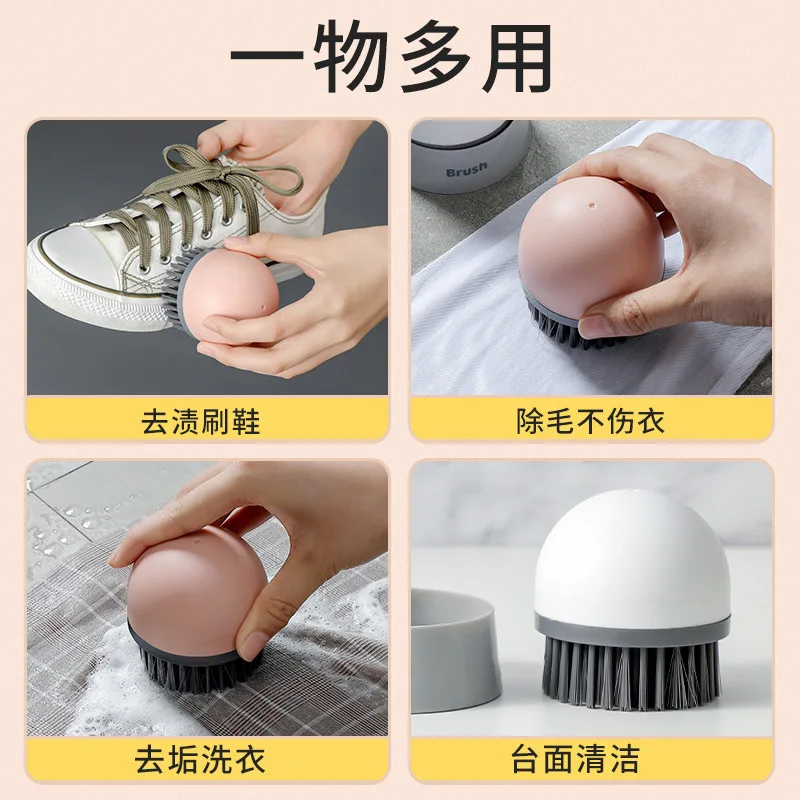 一物多用

去渍刷鞋

Brush

除毛不伤衣

去垢洗衣

台面清洁