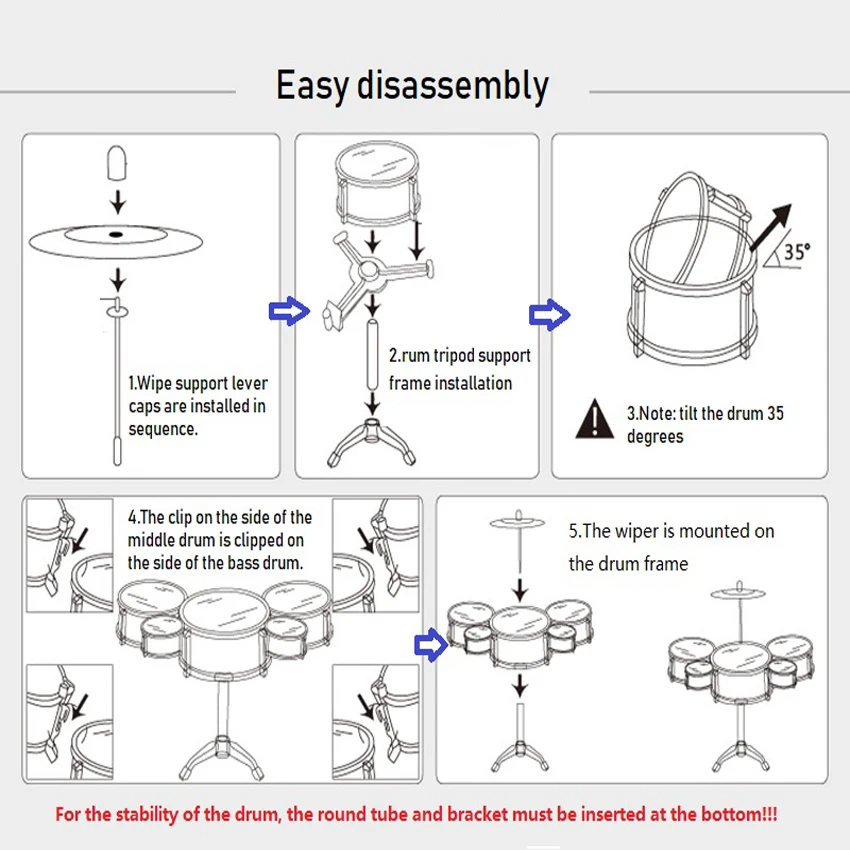 Easy disassembly

1.Wipe support lever caps are installed in sequence.

2.rum tripod support frame installation

35°

3.Note: tilt the drum 35 degrees

4.The clip on the side of the middle drum is clipped on the side of the bass drum.

5.The wiper is mounted on the drum frame

For the stability of the drum, the round tube and bracket must be inserted at the bottom!!!