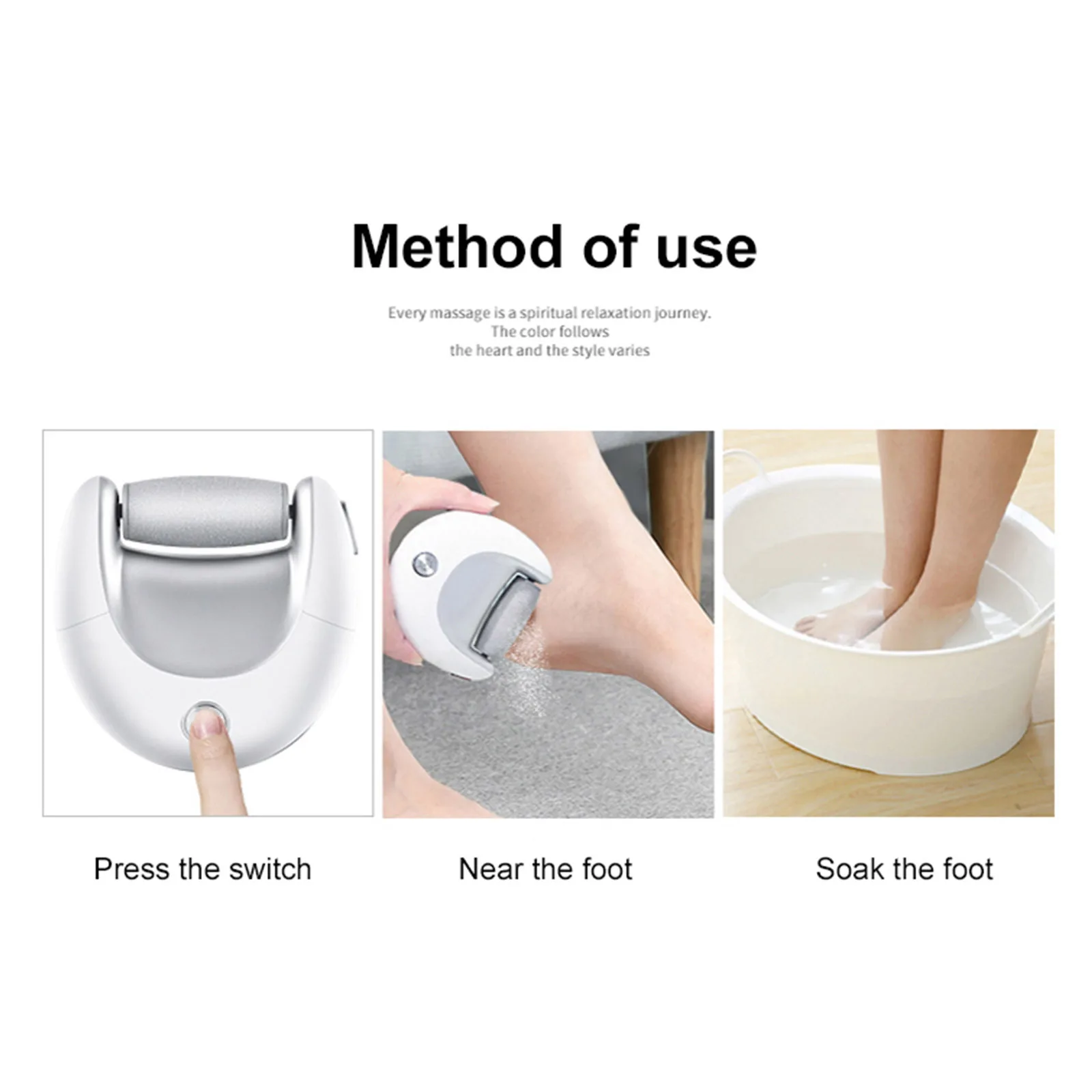 Method of use

Every massage is a spiritual relaxation journey.
The color follows
the heart and the style varies

Press the switch

Near the foot

Soak the foot