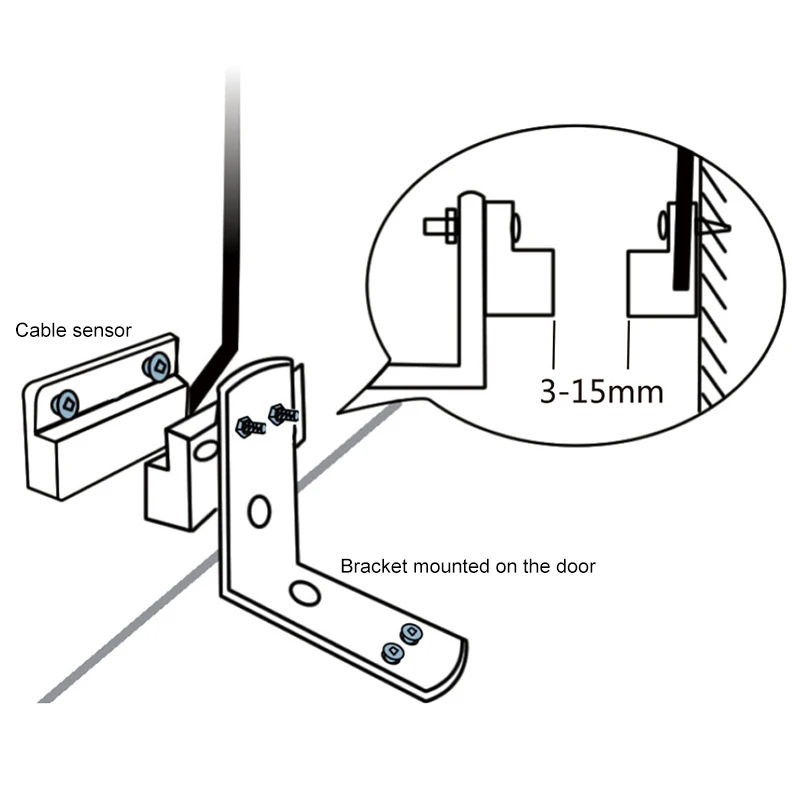 Cable sensor

3-15mm

Bracket mounted on the door