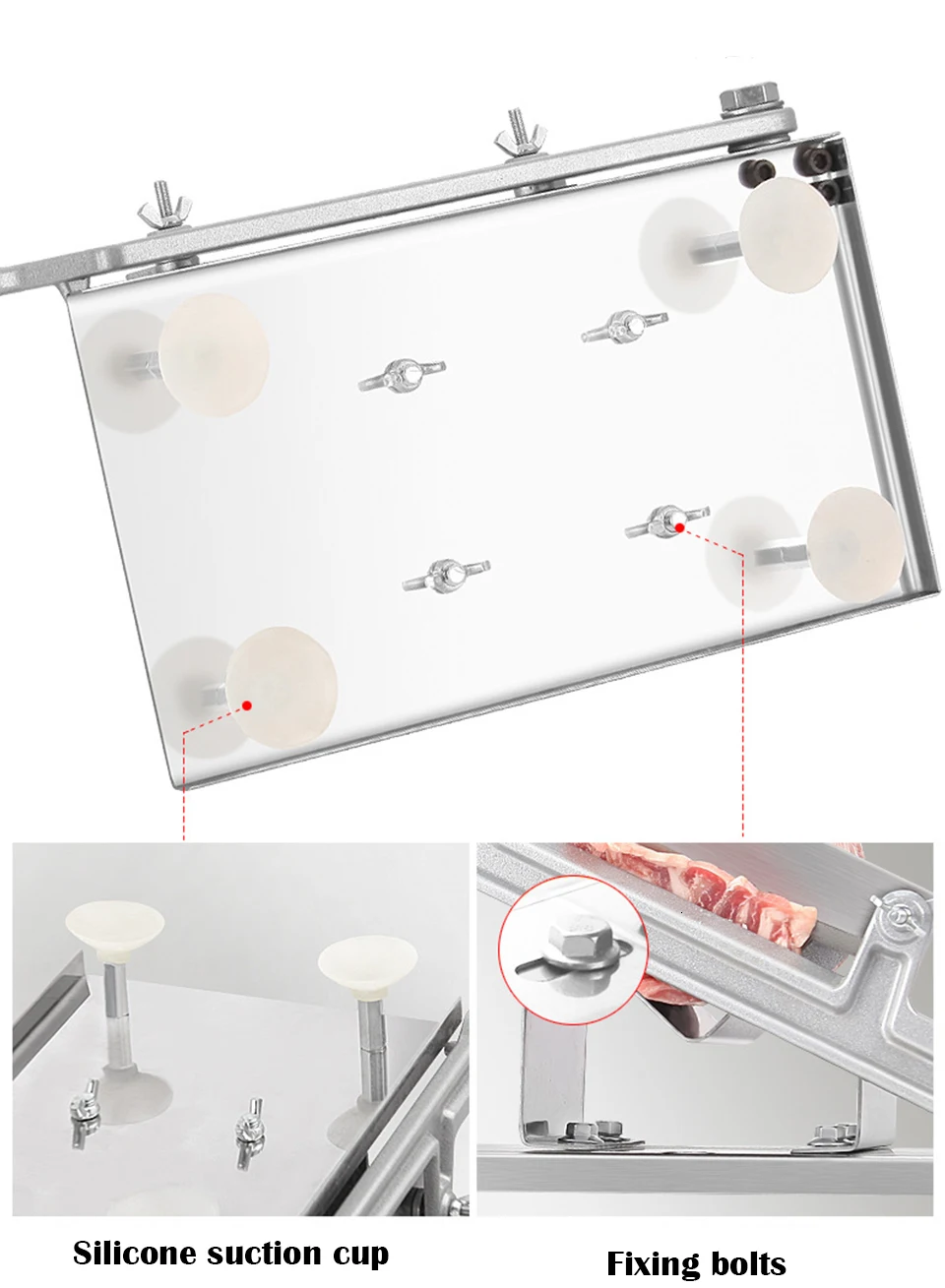 Silicone suction cup

Fixing bolts