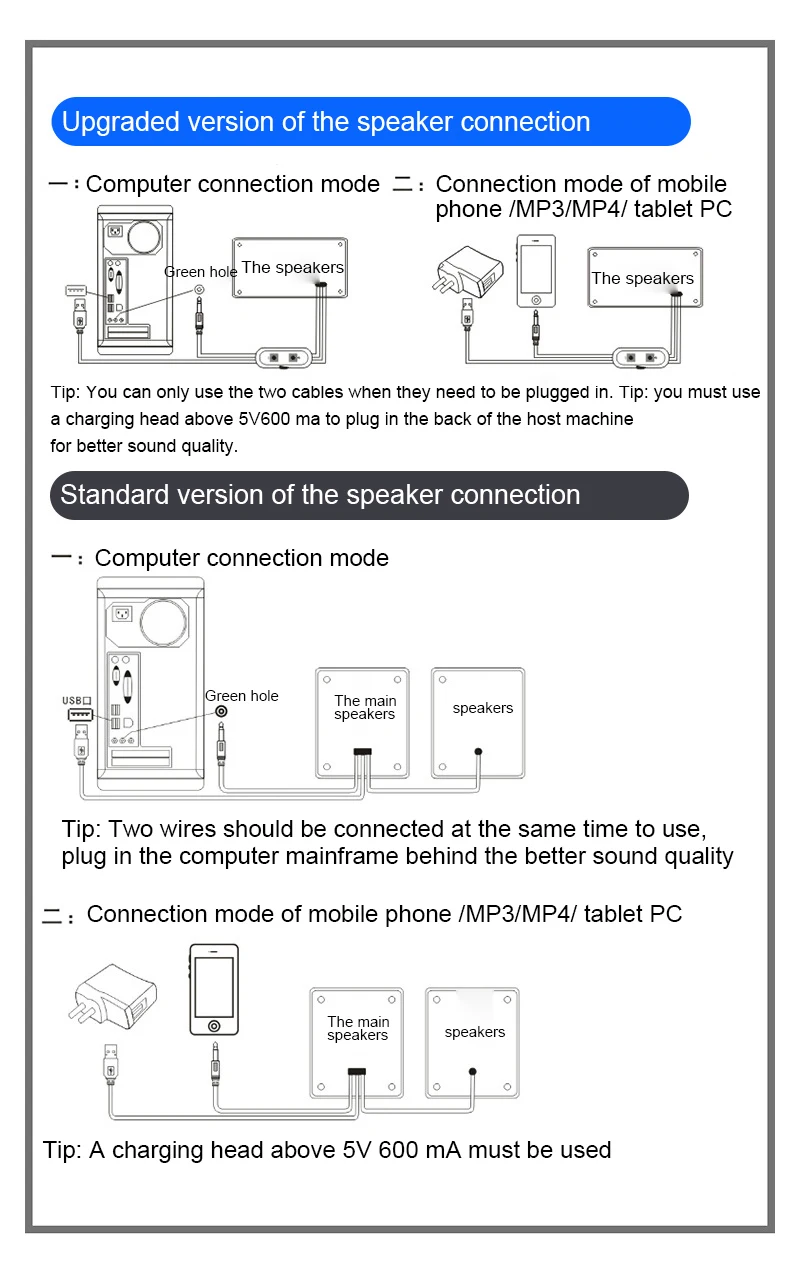 Upgraded version of the speaker connection

一：Computer connection mode

Green hole

The speakers

二：Connection mode of mobile phone /MP3/MP4/ tablet PC

The speakers

Tip: You can only use the two cables when they need to be plugged in. Tip: you must use a charging head above 5V600 ma to plug in the back of the host machine for better sound quality.

Standard version of the speaker connection

一：Computer connection mode

USB

Green hole

The main speakers

speakers

Tip: Two wires should be connected at the same time to use, plug in the computer mainframe behind the better sound quality

二：Connection mode of mobile phone /MP3/MP4/ tablet PC

The main speakers

speakers

Tip: A charging head above 5V 600 mA must be used