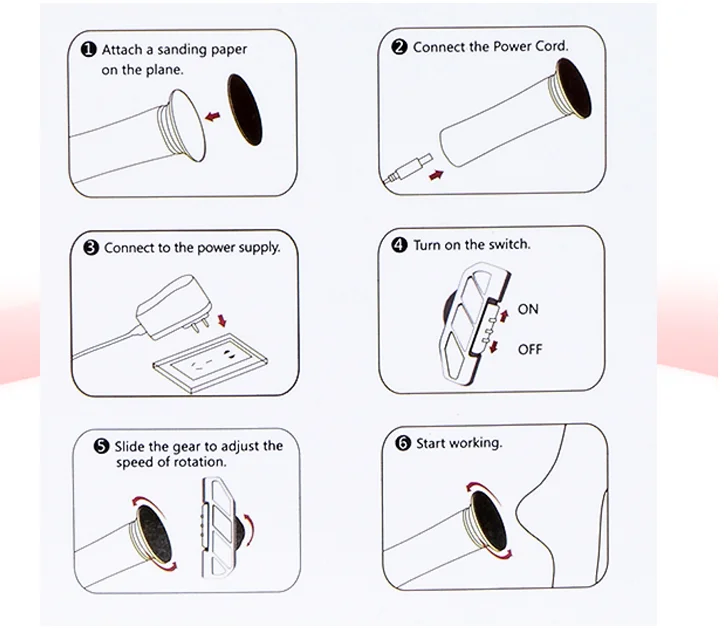 ❶ Attach a sanding paper on the plane.

❷ Connect the Power Cord.

❸ Connect to the power supply.

❹ Turn on the switch.

ON

OFF

❺ Slide the gear to adjust the speed of rotation.

❻ Start working.