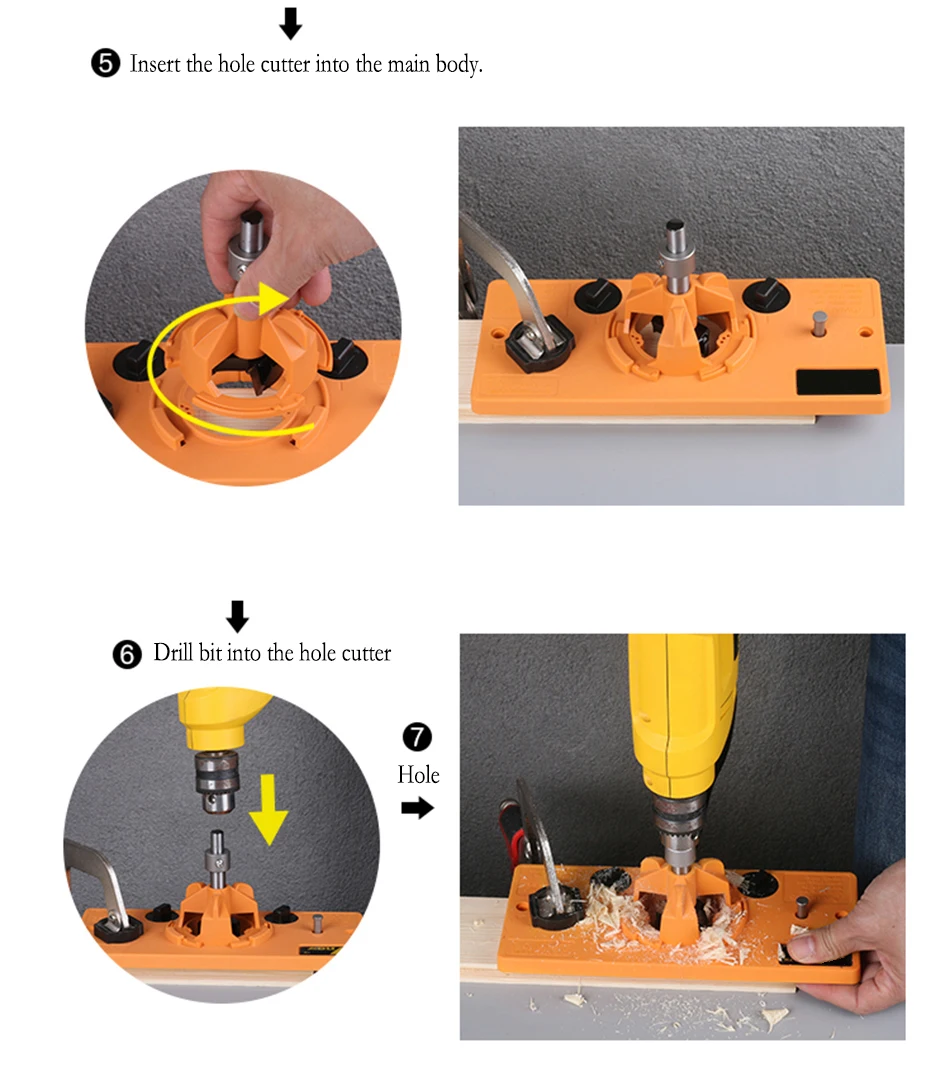 ❺ Insert the hole cutter into the main body.

❻ Drill bit into the hole cutter

❼ Hole