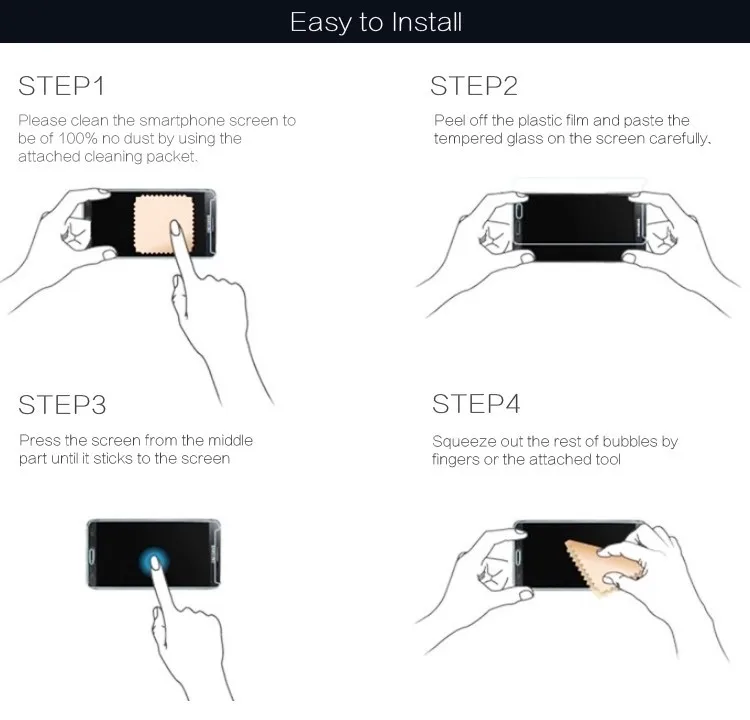 Easy to Install

STEP1

Please clean the smartphone screen to be of 100% no dust by using the attached cleaning packet.

STEP2

Peel off the plastic film and paste the tempered glass on the screen carefully.

STEP3

Press the screen from the middle part until it sticks to the screen

STEP4

Squeeze out the rest of bubbles by fingers or the attached tool