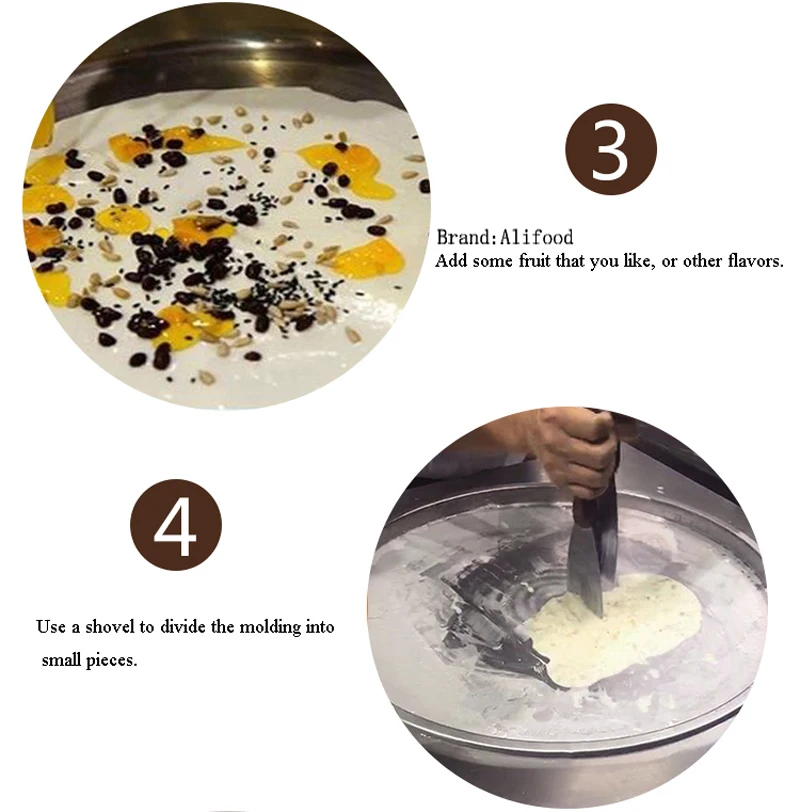 3

Brand:Alifood
Add some fruit that you like, or other flavors.

4

Use a shovel to divide the molding into small pieces.