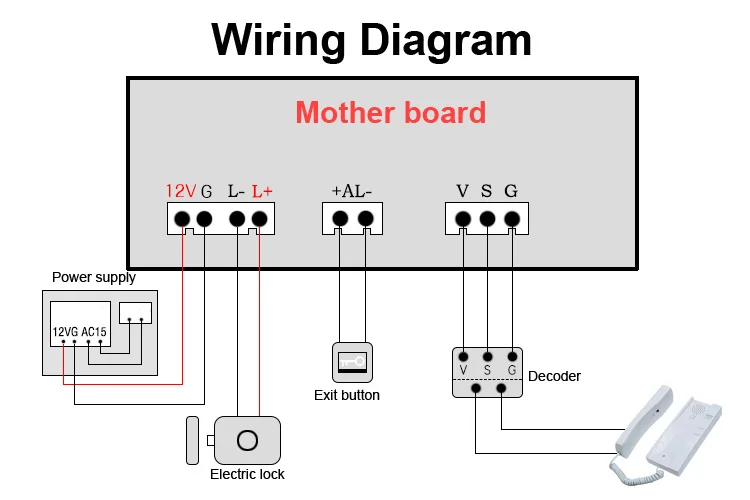 Wiring Diagram

Mother board

12V G L- L+

+AL-

V S G

Power supply

12VG AC15

Exit button

V S G

Decoder

Electric lock