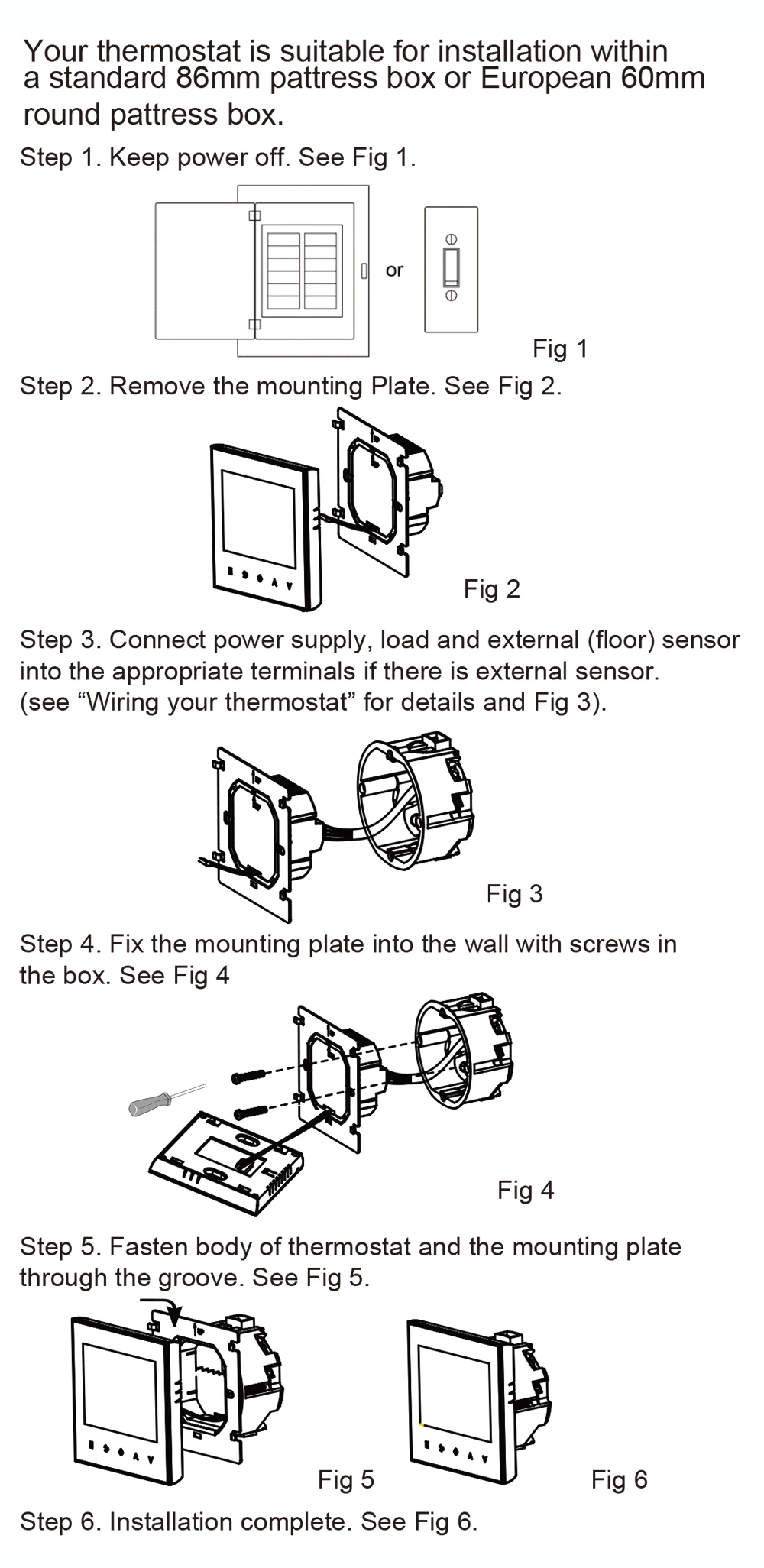 Your thermostat is suitable for installation within a standard 86mm pattress box or European 60mm round pattress box.

Step 1. Keep power off. See Fig 1.

or

Fig 1

Step 2. Remove the mounting Plate. See Fig 2.

Fig 2

Step 3. Connect power supply, load and external (floor) sensor into the appropriate terminals if there is external sensor. (see “Wiring your thermostat” for details and Fig 3).

Fig 3

Step 4. Fix the mounting plate into the wall with screws in the box. See Fig 4

Fig 4

Step 5. Fasten body of thermostat and the mounting plate through the groove. See Fig 5.

Fig 5

Fig 6

Step 6. Installation complete. See Fig 6.