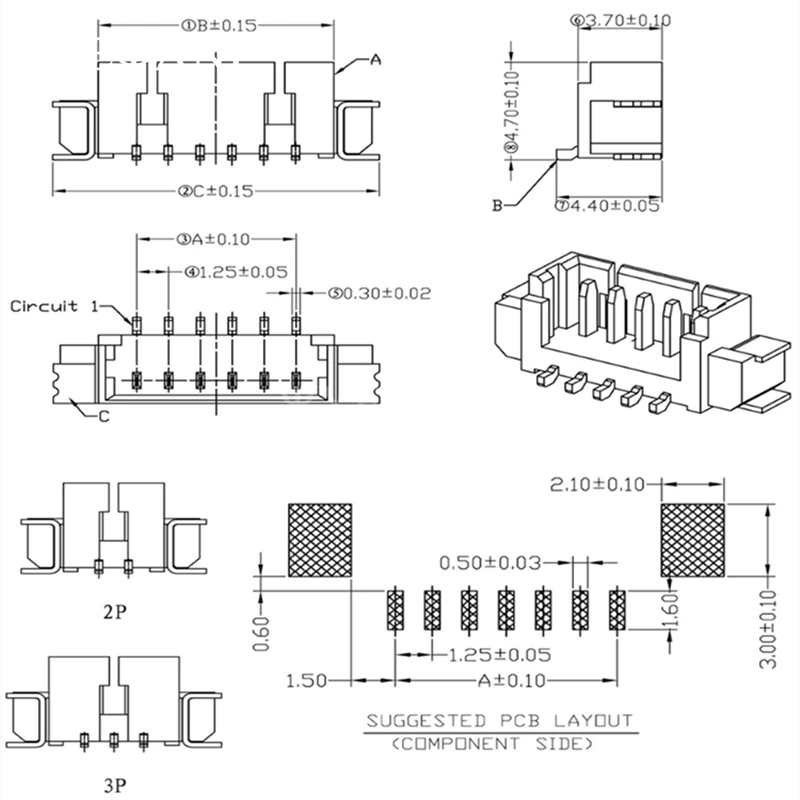 ①B±0.15
A
②C±0.15
⑥3.70±0.10
⑧4.70±0.10
B
⑦4.40±0.05
③A±0.10
④1.25±0.05
⑤0.30±0.02
Circuit 1
C
2P
3P
2.10±0.10
0.50±0.03
0.60
1.60
3.00±0.10
1.25±0.05
1.50
A±0.10
SUGGESTED PCB LAYOUT
(COMPONENT SIDE)