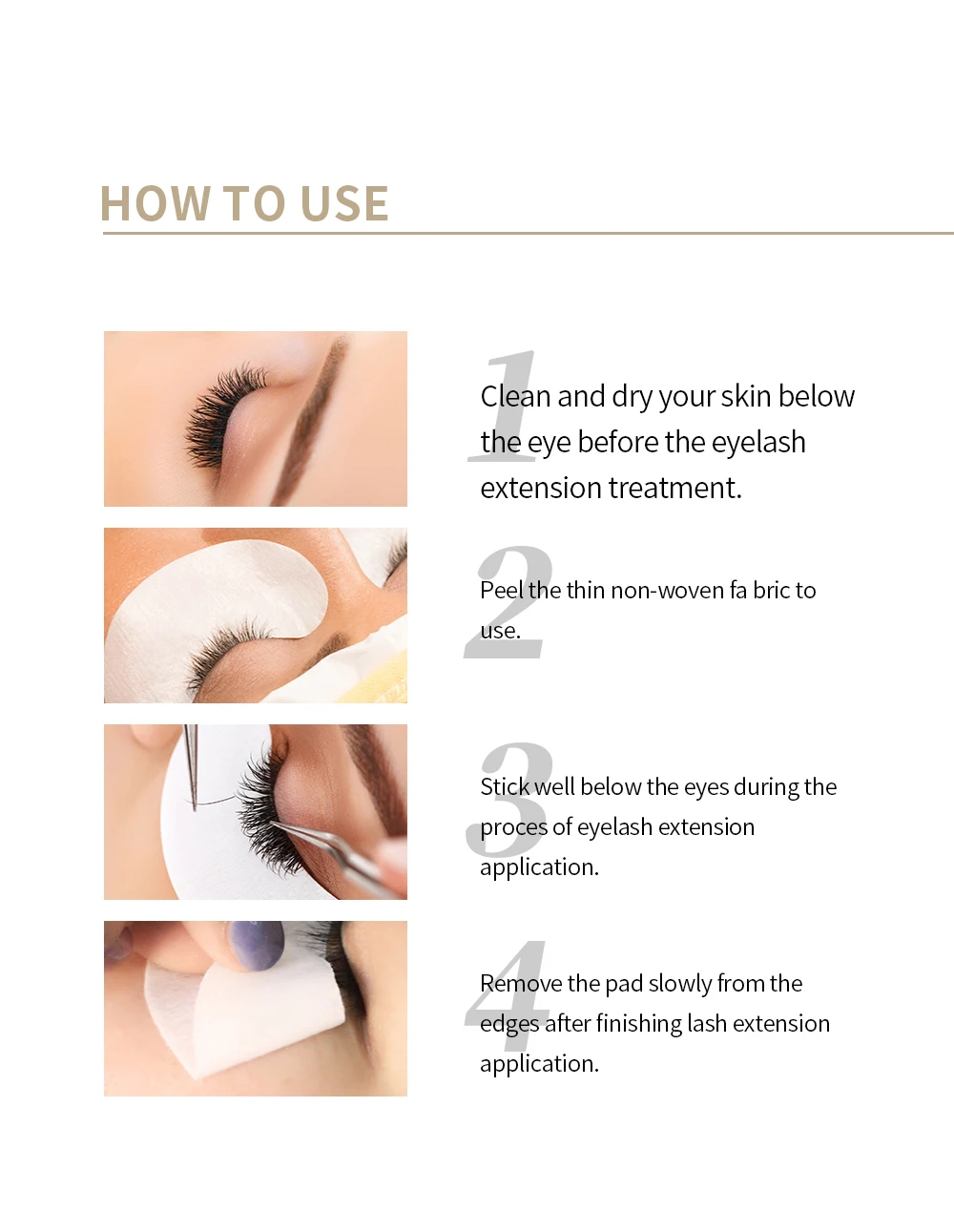 HOW TO USE

1

Clean and dry your skin below the eye before the eyelash extension treatment.

2

Peel the thin non-woven fa bric to use.

3

Stick well below the eyes during the proces of eyelash extension application.

4

Remove the pad slowly from the edges after finishing lash extension application.