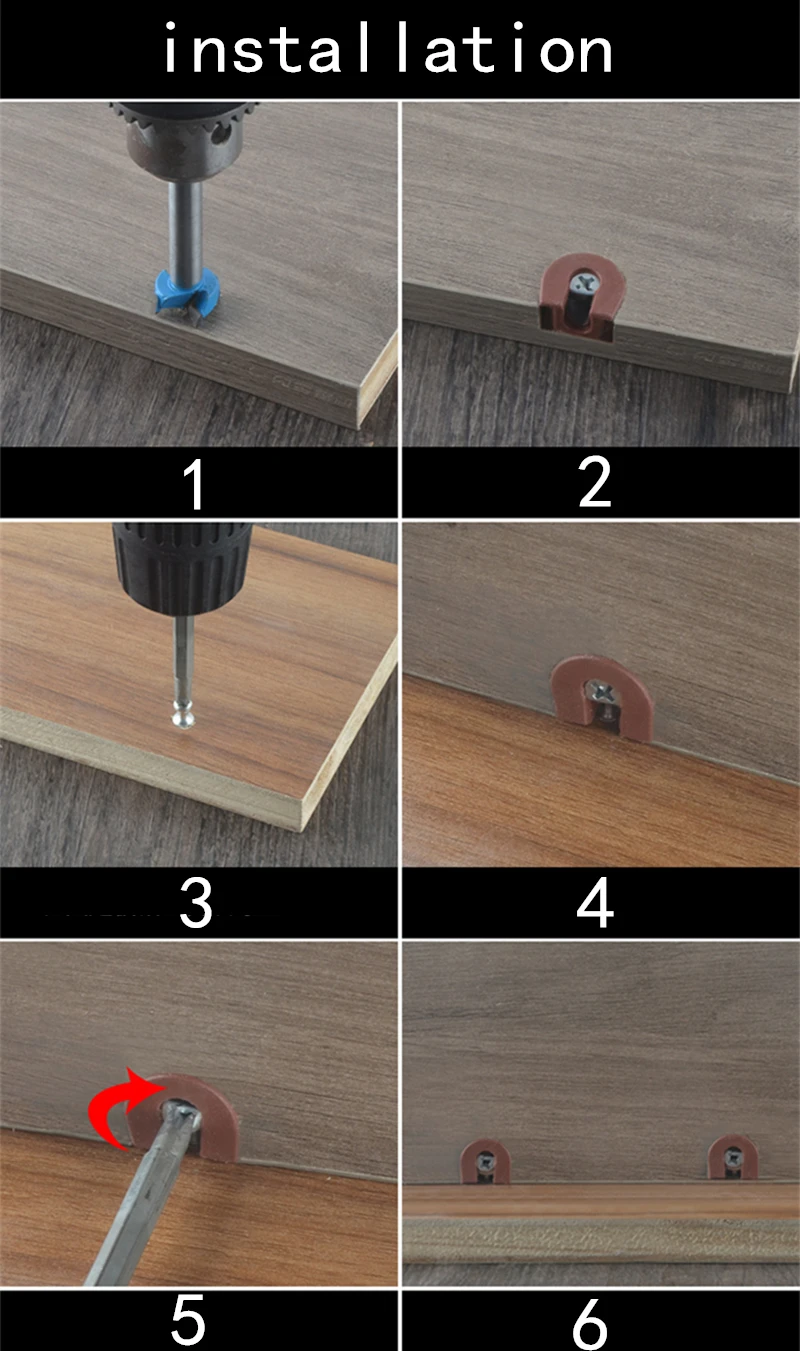 installation

1

2

3

4

5

6