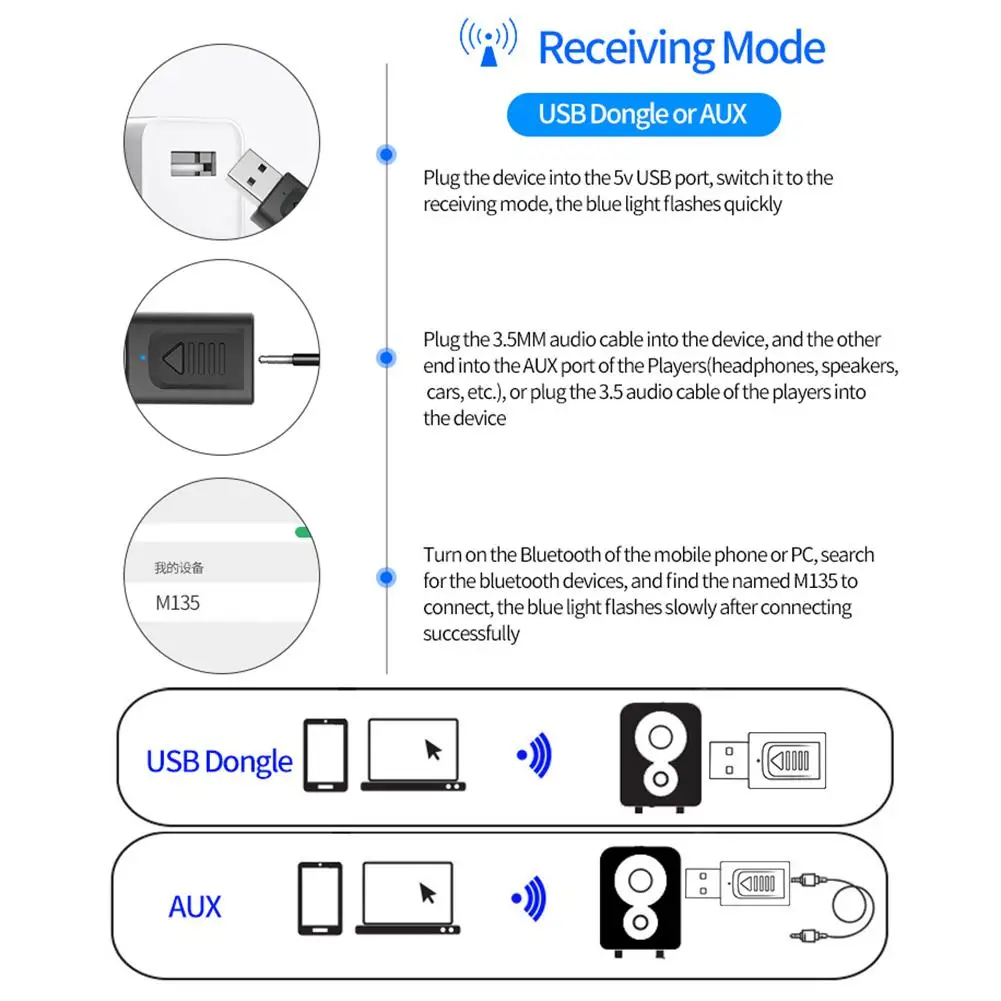 Receiving Mode

USB Dongle or AUX

Plug the device into the 5v USB port, switch it to the receiving mode, the blue light flashes quickly

Plug the 3.5MM audio cable into the device, and the other end into the AUX port of the Players(headphones, speakers, cars, etc.), or plug the 3.5 audio cable of the players into the device

我的设备

M135

Turn on the Bluetooth of the mobile phone or PC, search for the bluetooth devices, and find the named M135 to connect, the blue light flashes slowly after connecting successfully

USB Dongle

AUX