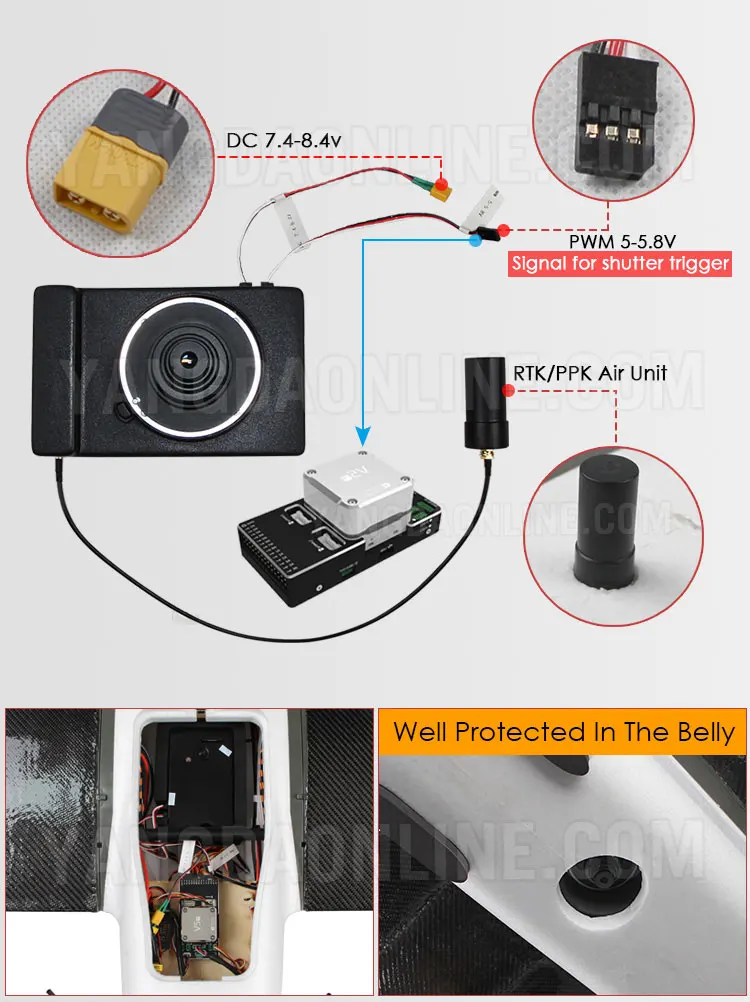 DC 7.4-8.4v

PWM 5-5.8V
Signal for shutter trigger

RTK/PPK Air Unit

YANGDAONLINE.COM

Well Protected In The Belly