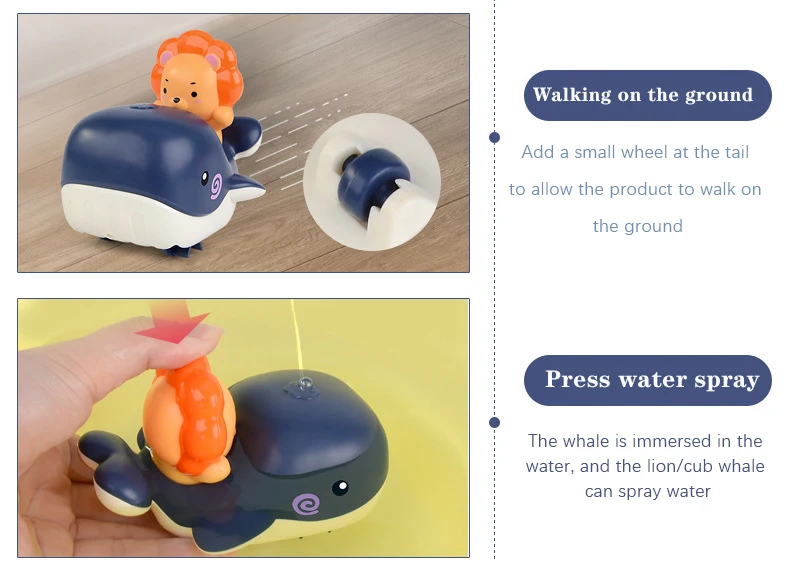 Walking on the ground

Add a small wheel at the tail to allow the product to walk on the ground

Press water spray

The whale is immersed in the water, and the lion/cub whale can spray water