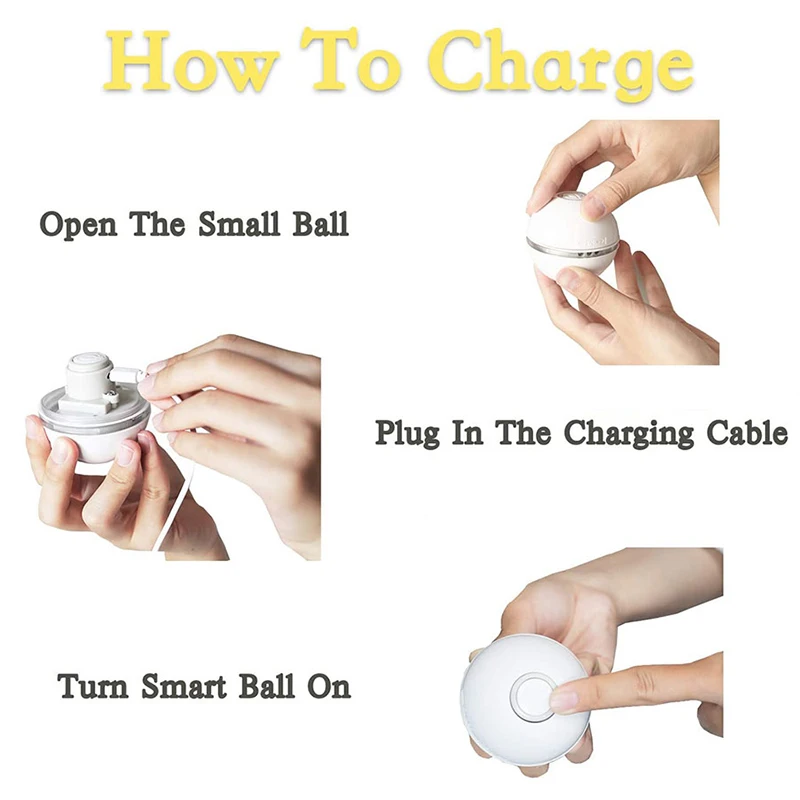 How To Charge

Open The Small Ball

Plug In The Charging Cable

Turn Smart Ball On