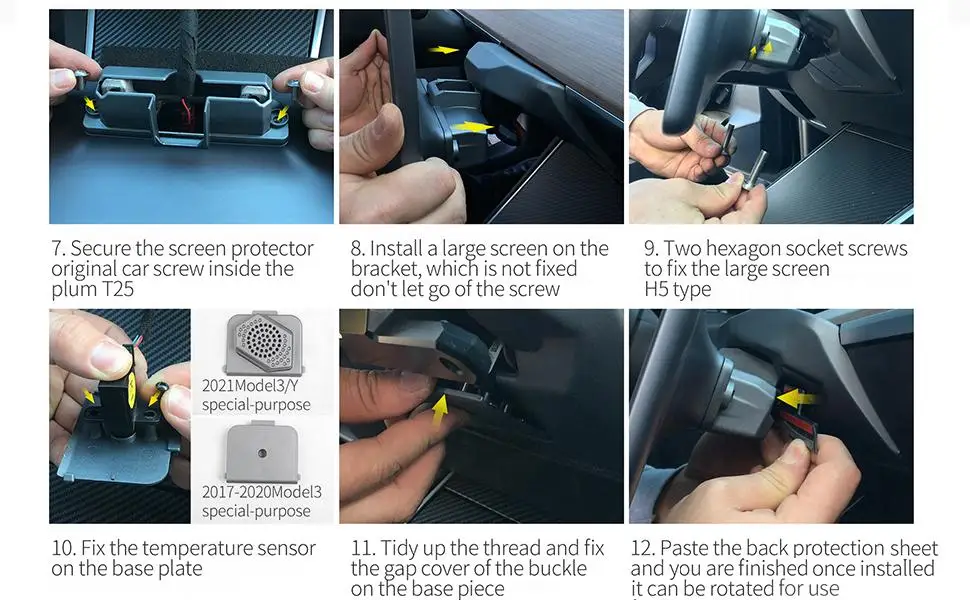 7. Secure the screen protector original car screw inside the plum T25

8. Install a large screen on the bracket, which is not fixed don't let go of the screw

9. Two hexagon socket screws to fix the large screen H5 type

2021Model3/Y special-purpose

2017-2020Model3 special-purpose

10. Fix the temperature sensor on the base plate

11. Tidy up the thread and fix the gap cover of the buckle on the base piece

12. Paste the back protection sheet and you are finished once installed it can be rotated for use