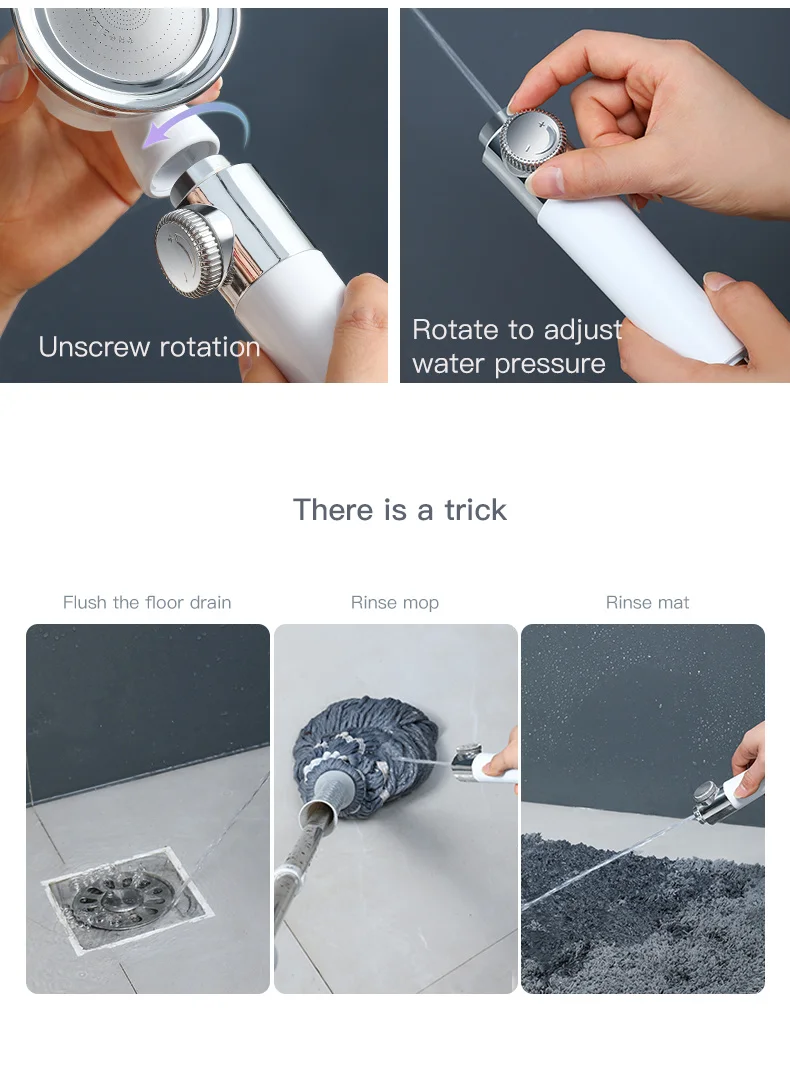 Unscrew rotation

Rotate to adjust water pressure

There is a trick

Flush the floor drain

Rinse mop

Rinse mat