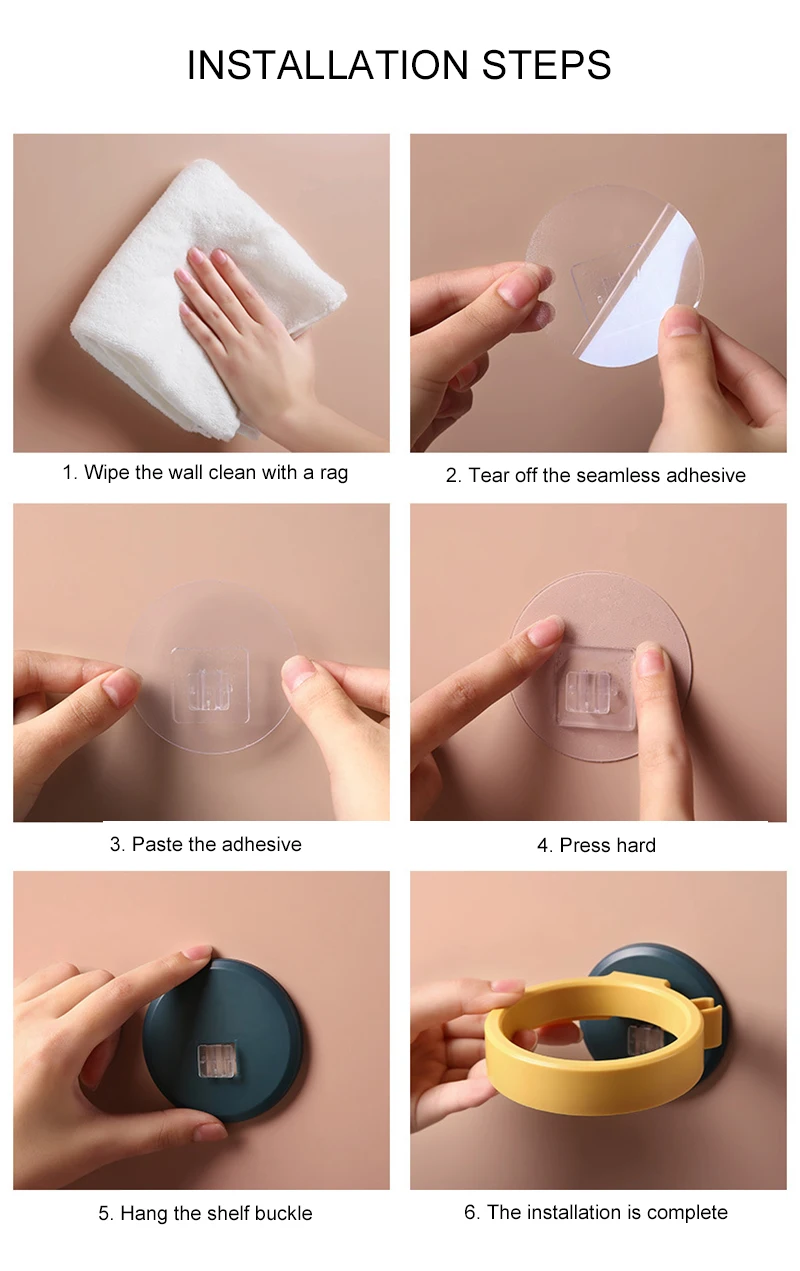 INSTALLATION STEPS

1. Wipe the wall clean with a rag

2. Tear off the seamless adhesive

3. Paste the adhesive

4. Press hard

5. Hang the shelf buckle

6. The installation is complete