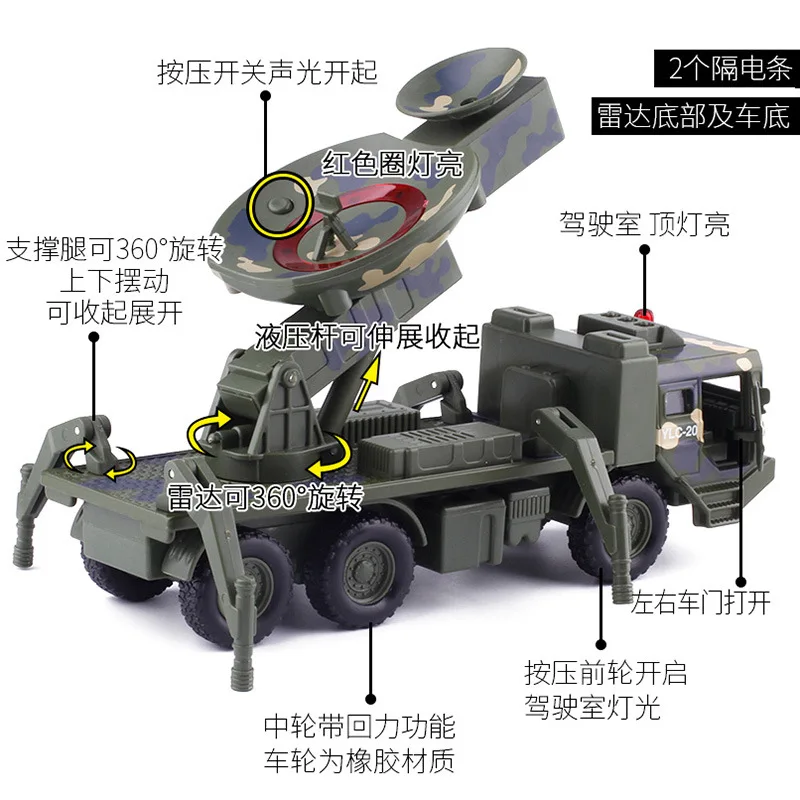 按压开关声光开起

2个隔电条
雷达底部及车底

红色圈灯亮

驾驶室 顶灯亮

支撑腿可360°旋转
上下摆动
可收起展开

液压杆可伸展收起

YLC-20

雷达可360°旋转

左右车门打开

按压前轮开启
驾驶室灯光

中轮带回力功能
车轮为橡胶材质