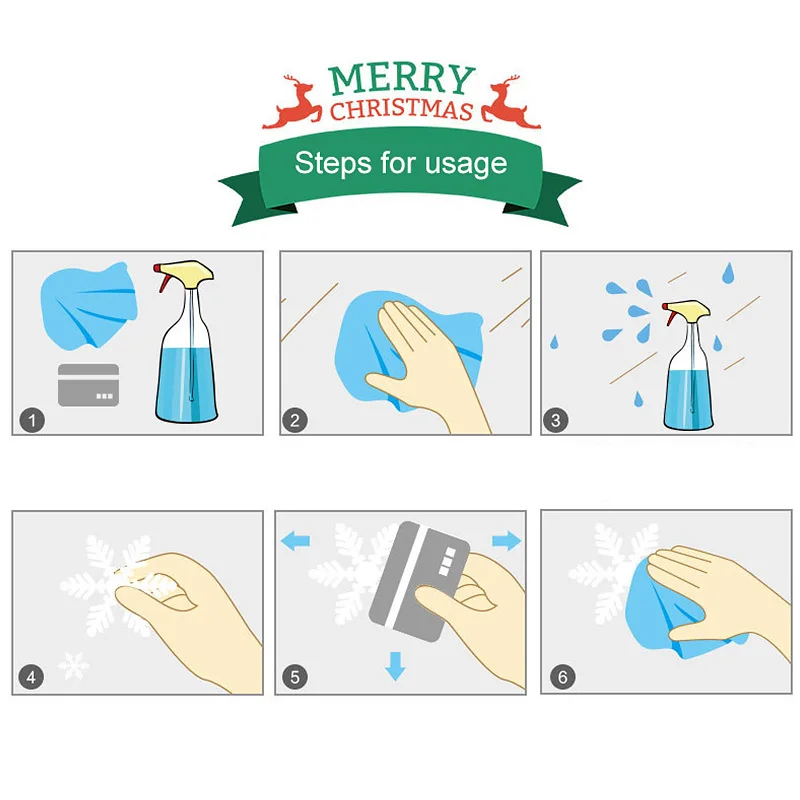 MERRY
CHRISTMAS

Steps for usage

1

2

3

4

5

6