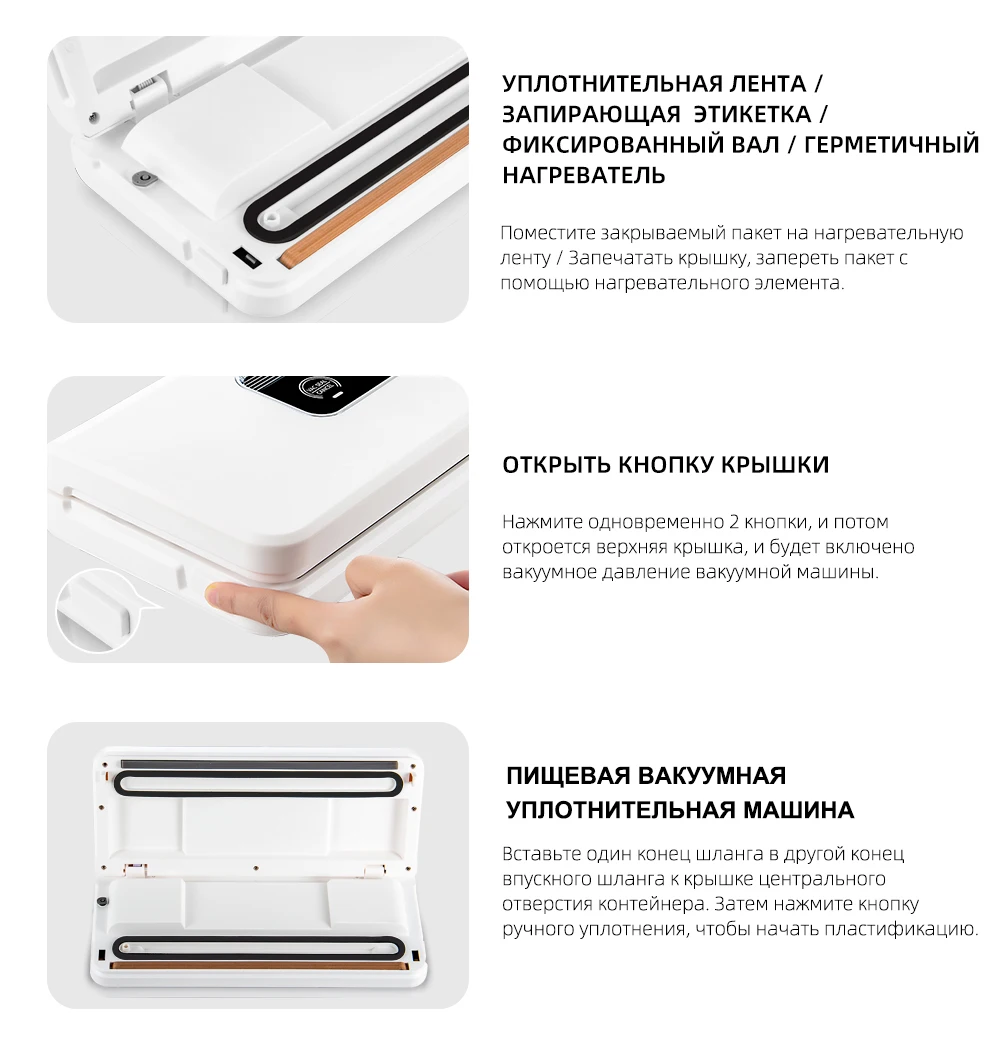 УПЛОТНИТЕЛЬНАЯ ЛЕНТА / ЗАПИРАЮЩАЯ ЭТИКЕТКА / ФИКСИРОВАННЫЙ ВАЛ / ГЕРМЕТИЧНЫЙ НАГРЕВАТЕЛЬ

Поместите закрываемый пакет на нагревательную ленту / Запечатать крышку, запереть пакет с помощью нагревательного элемента.

ОТКРЫТЬ КНОПКУ КРЫШКИ

Нажмите одновременно 2 кнопки, и потом откроется верхняя крышка, и будет включено вакуумное давление вакуумной машины.

ПИЩЕВАЯ ВАКУУМНАЯ УПЛОТНИТЕЛЬНАЯ МАШИНА

Вставьте один конец шланга в другой конец впускного шланга к крышке центрального отверстия контейнера. Затем нажмите кнопку ручного уплотнения, чтобы начать пластификацию.