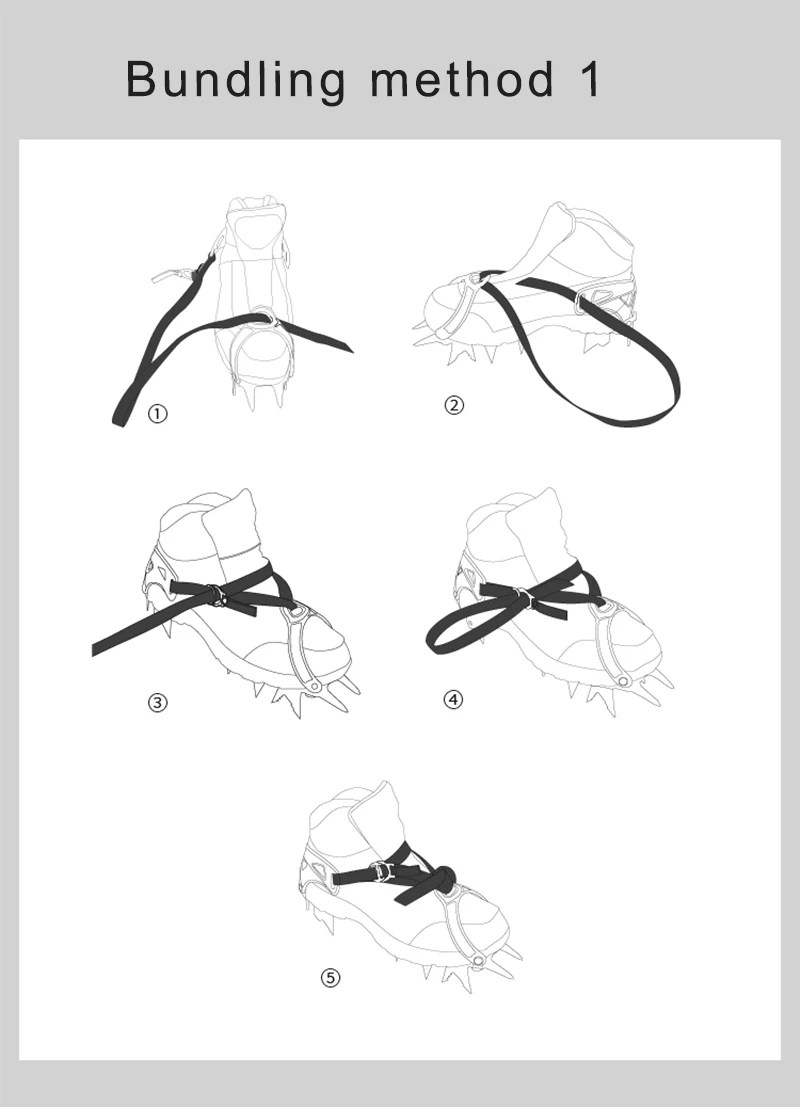 Bundling method 1

①

②

③

④

⑤