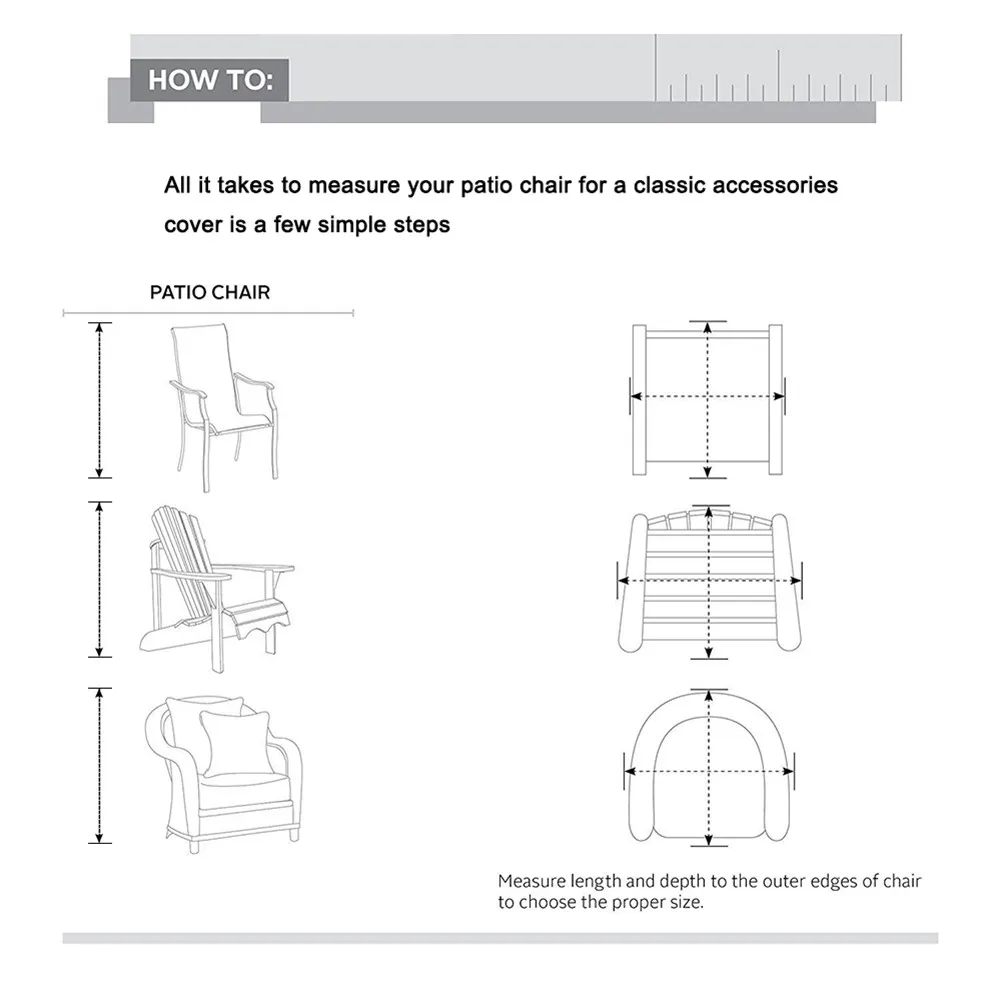 HOW TO:

All it takes to measure your patio chair for a classic accessories cover is a few simple steps

PATIO CHAIR

Measure length and depth to the outer edges of chair to choose the proper size.