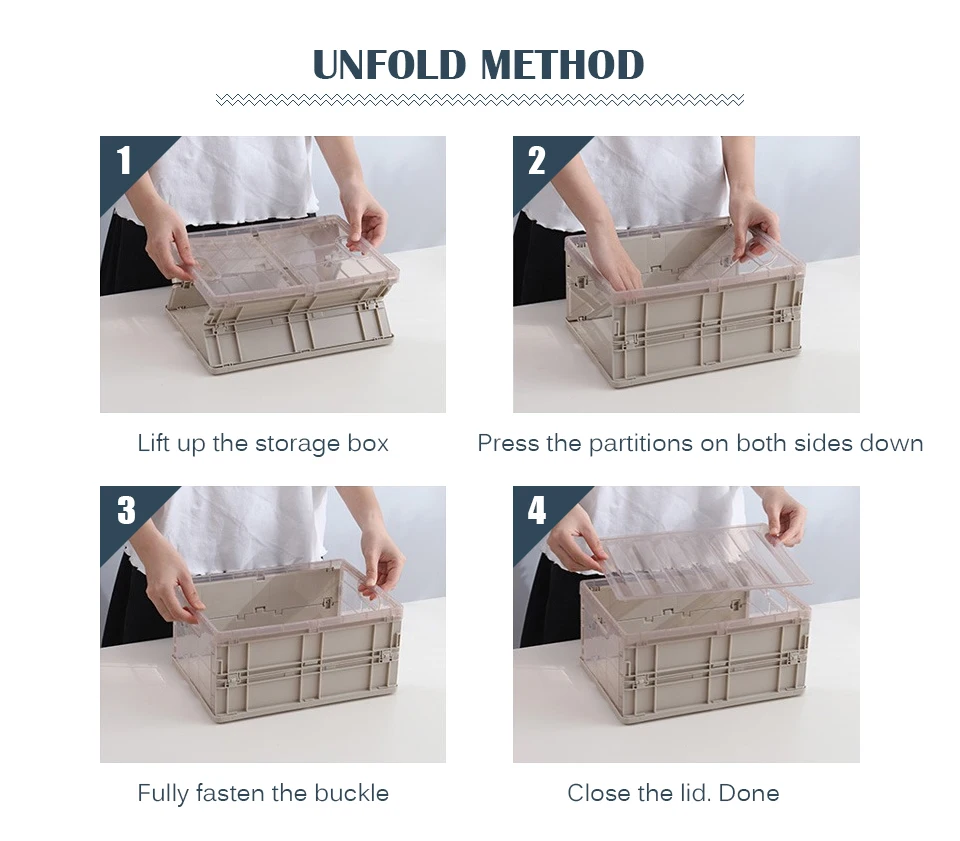 UNFOLD METHOD

1

Lift up the storage box

2

Press the partitions on both sides down

3

Fully fasten the buckle

4

Close the lid. Done