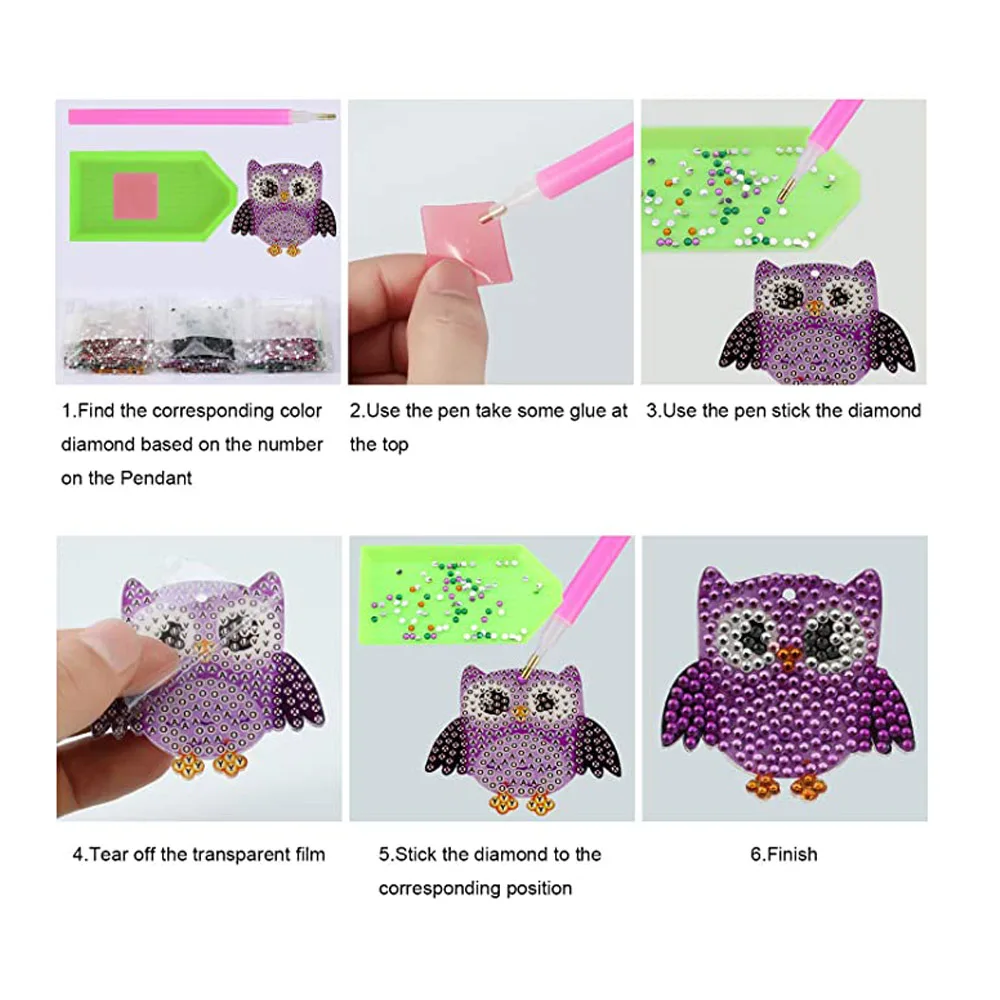 1.Find the corresponding color diamond based on the number on the Pendant

2.Use the pen take some glue at the top

3.Use the pen stick the diamond

4.Tear off the transparent film

5.Stick the diamond to the corresponding position

6.Finish