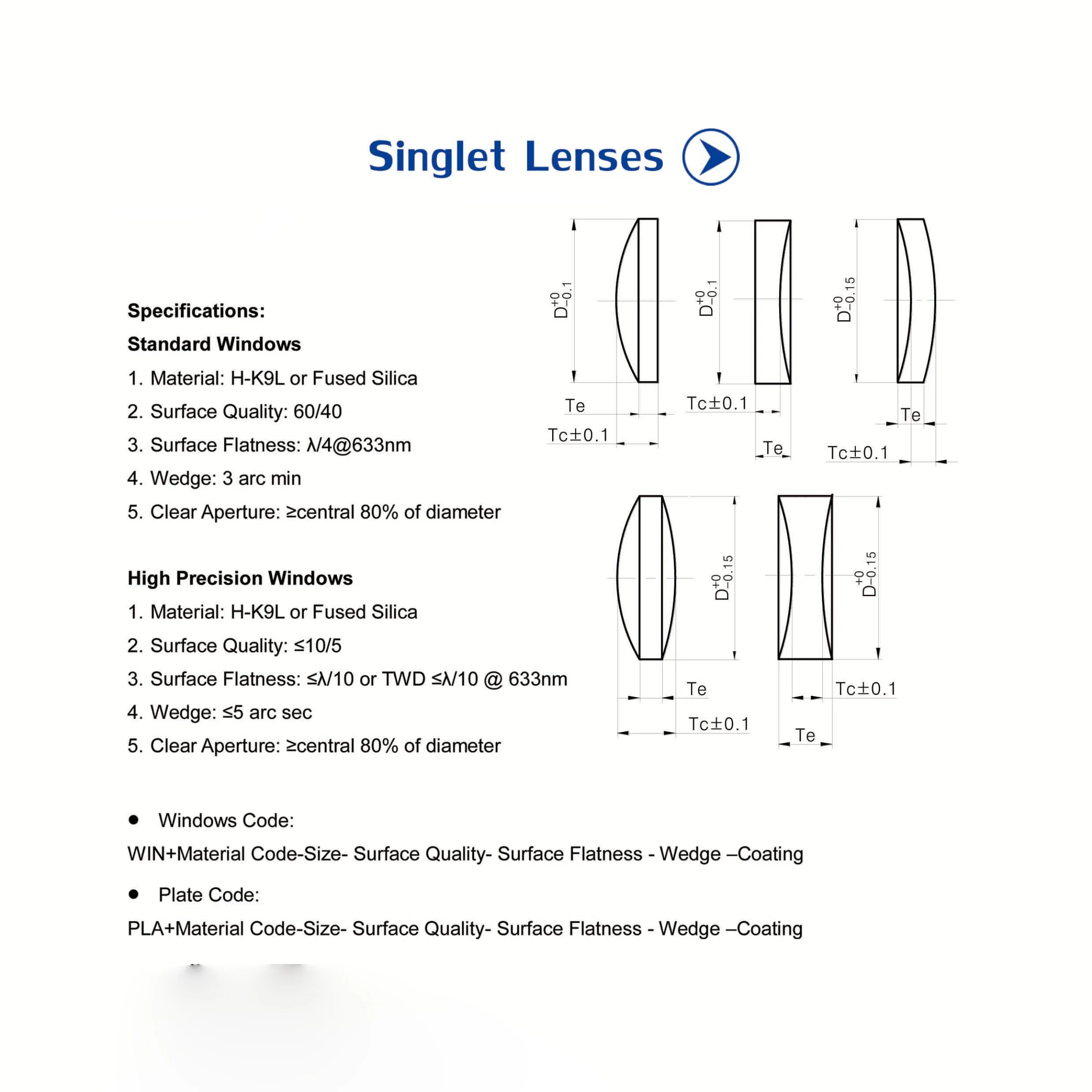 Singlet Lenses

Specifications:

Standard Windows

1. Material: H-K9L or Fused Silica

2. Surface Quality: 60/40

3. Surface Flatness: λ/4@633nm

4. Wedge: 3 arc min

5. Clear Aperture: ≥central 80% of diameter

High Precision Windows

1. Material: H-K9L or Fused Silica

2. Surface Quality: ≤10/5

3. Surface Flatness: ≤λ/10 or TWD ≤λ/10 @ 633nm

4. Wedge: ≤5 arc sec

5. Clear Aperture: ≥central 80% of diameter

$D^{+0}_{-0.1}$ Te Tc±0.1

$D^{+0}_{-0.1}$ Tc±0.1 Te

$D^{+0}_{-0.15}$ Te Tc±0.1

$D^{+0}_{-0.15}$ Te Tc±0.1

$D^{+0}_{-0.15}$ Tc±0.1 Te

● Windows Code:

WIN+Material Code-Size- Surface Quality- Surface Flatness - Wedge –Coating

● Plate Code:

PLA+Material Code-Size- Surface Quality- Surface Flatness - Wedge –Coating