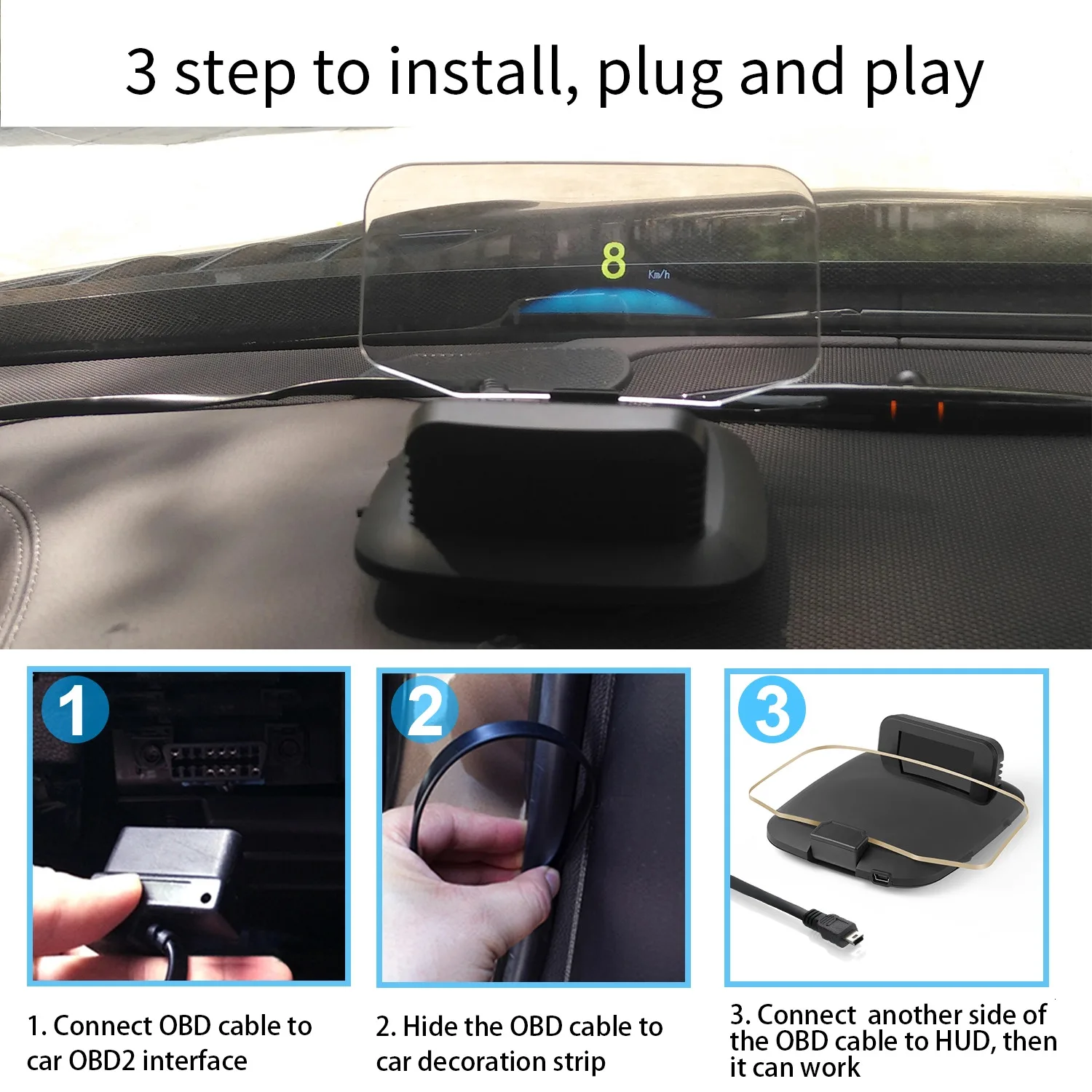 3 step to install, plug and play

8 Km/h

1

2

3

1. Connect OBD cable to car OBD2 interface

2. Hide the OBD cable to car decoration strip

3. Connect another side of the OBD cable to HUD, then it can work