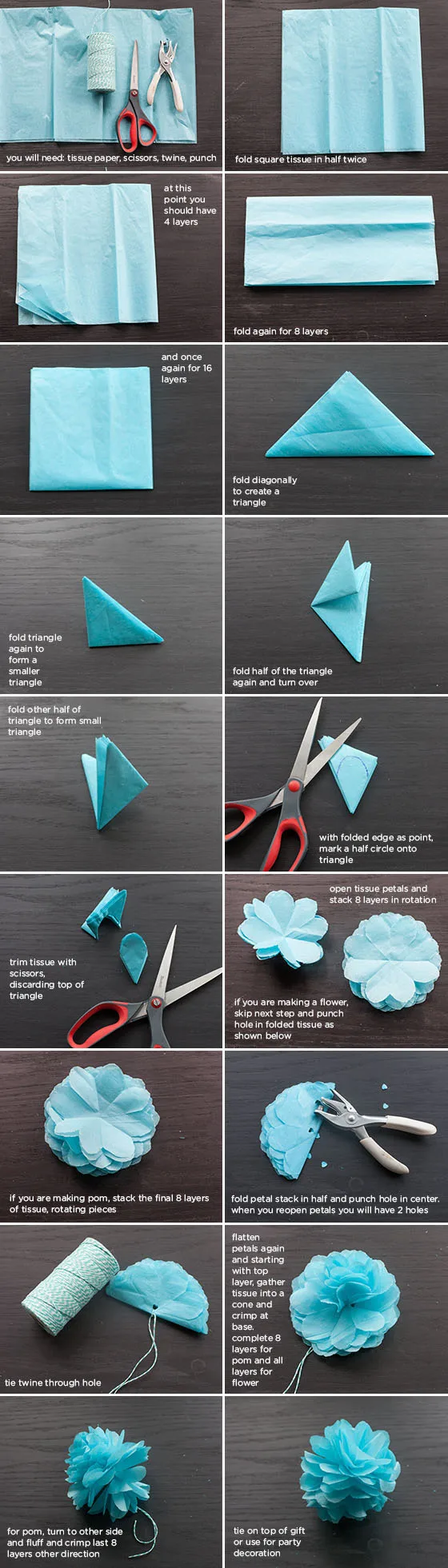 you will need: tissue paper, scissors, twine, punch

fold square tissue in half twice

at this point you should have 4 layers

fold again for 8 layers

and once again for 16 layers

fold diagonally to create a triangle

fold triangle again to form a smaller triangle

fold half of the triangle again and turn over

fold other half of triangle to form small triangle

with folded edge as point, mark a half circle onto triangle

trim tissue with scissors, discarding top of triangle

open tissue petals and stack 8 layers in rotation

if you are making a flower, skip next step and punch hole in folded tissue as shown below

if you are making pom, stack the final 8 layers of tissue, rotating pieces

fold petal stack in half and punch hole in center. when you reopen petals you will have 2 holes

tie twine through hole

flatten petals again and starting with top layer, gather tissue into a cone and crimp at base. complete 8 layers for pom and all layers for flower

for pom, turn to other side and fluff and crimp last 8 layers other direction

tie on top of gift or use for party decoration