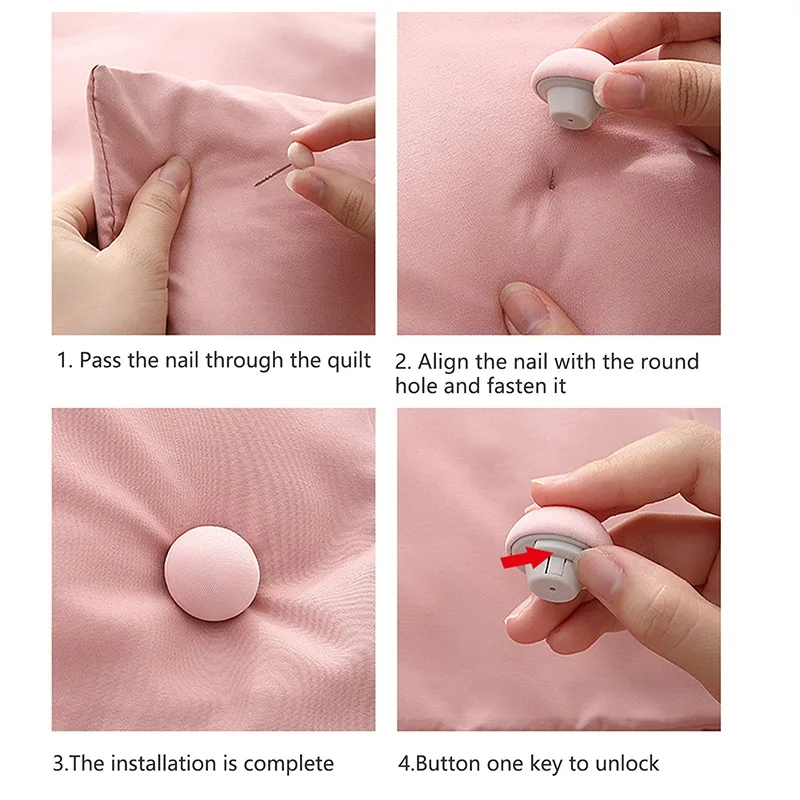 1. Pass the nail through the quilt

2. Align the nail with the round hole and fasten it

3.The installation is complete

4.Button one key to unlock