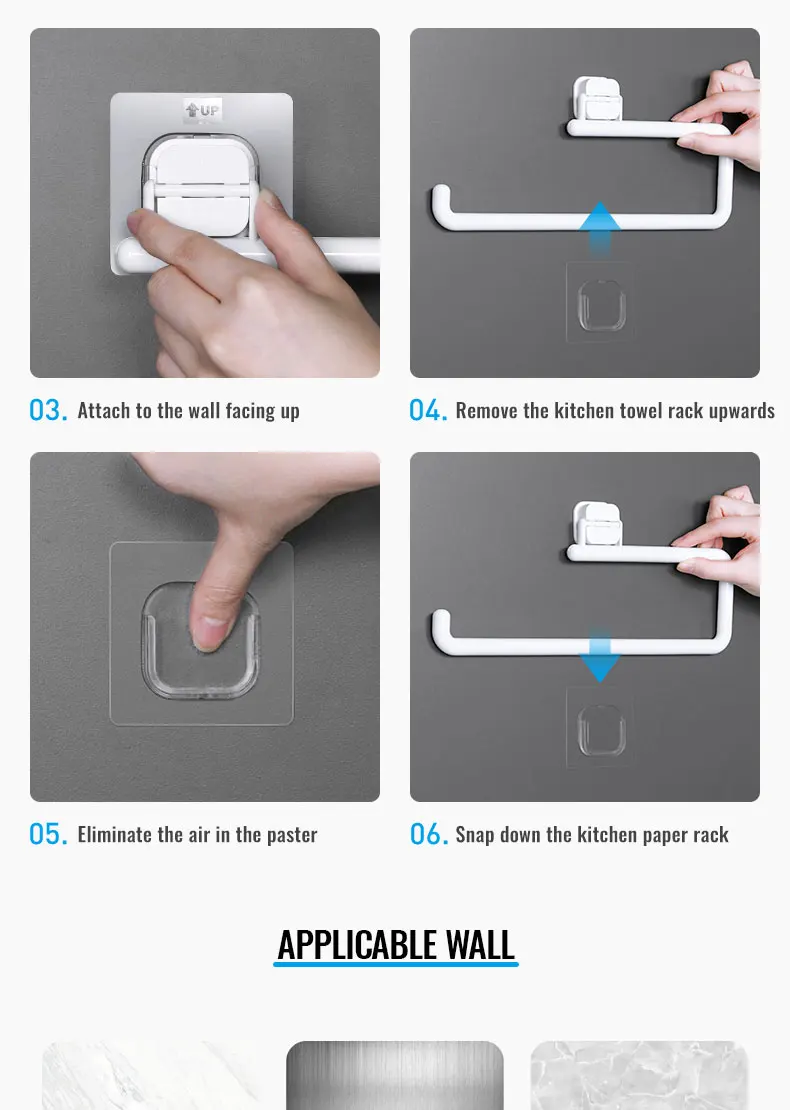 UP

03. Attach to the wall facing up

04. Remove the kitchen towel rack upwards

05. Eliminate the air in the paster

06. Snap down the kitchen paper rack

APPLICABLE WALL