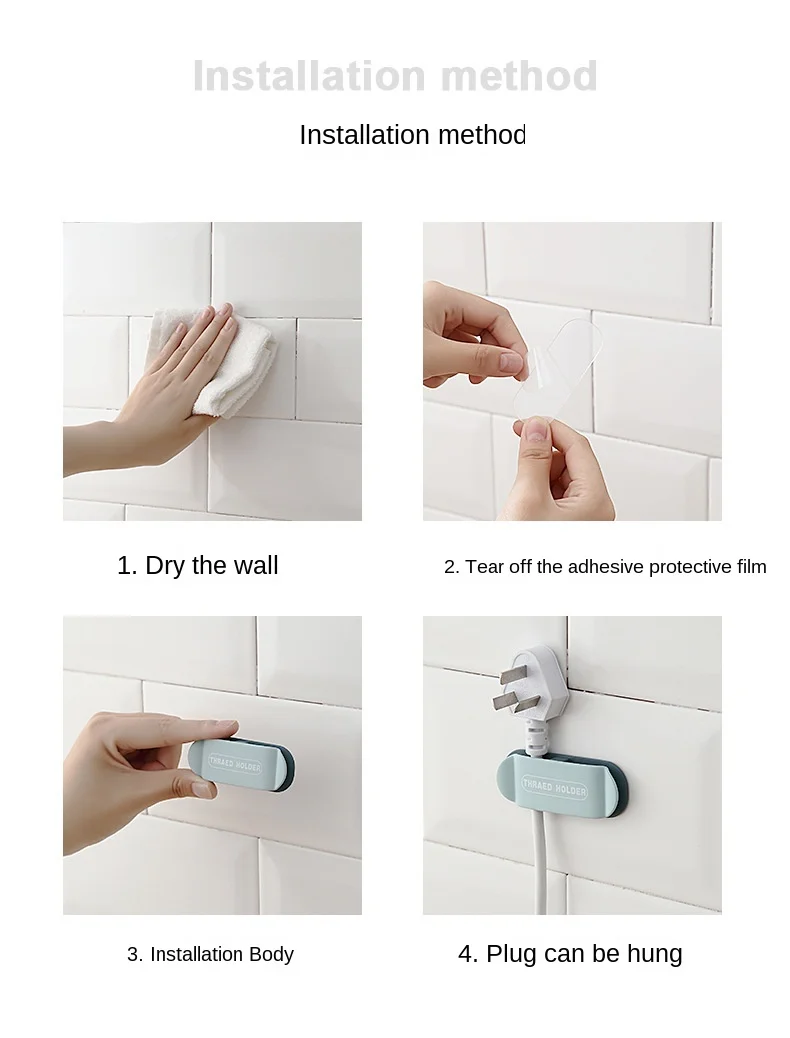 Installation method

Installation method

1. Dry the wall

2. Tear off the adhesive protective film

THRAED HOLDER

THRAED HOLDER

3. Installation Body

4. Plug can be hung