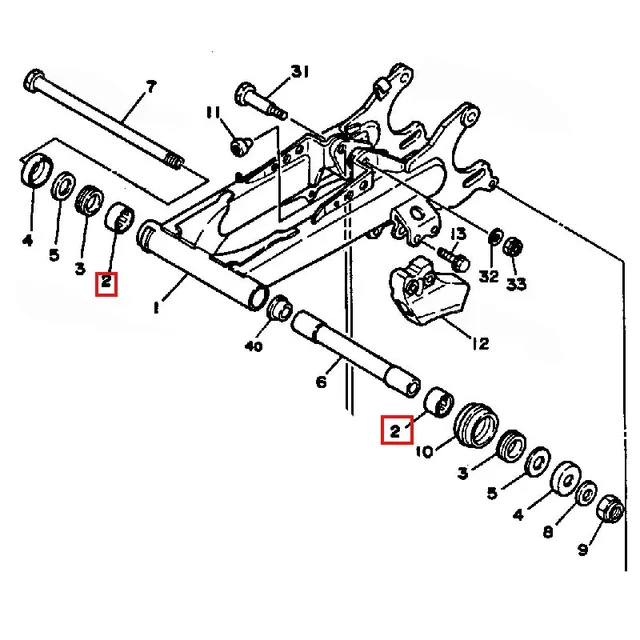 7
31
11
4
5
3
2
1
13
32
33
12
40
6
2
10
3
5
4
8
9