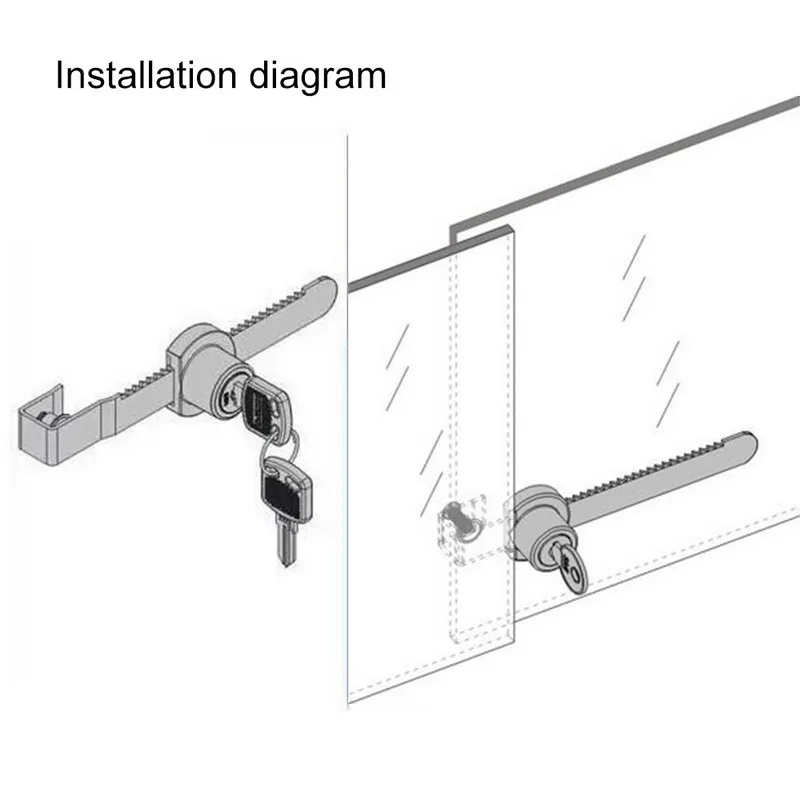 Installation diagram