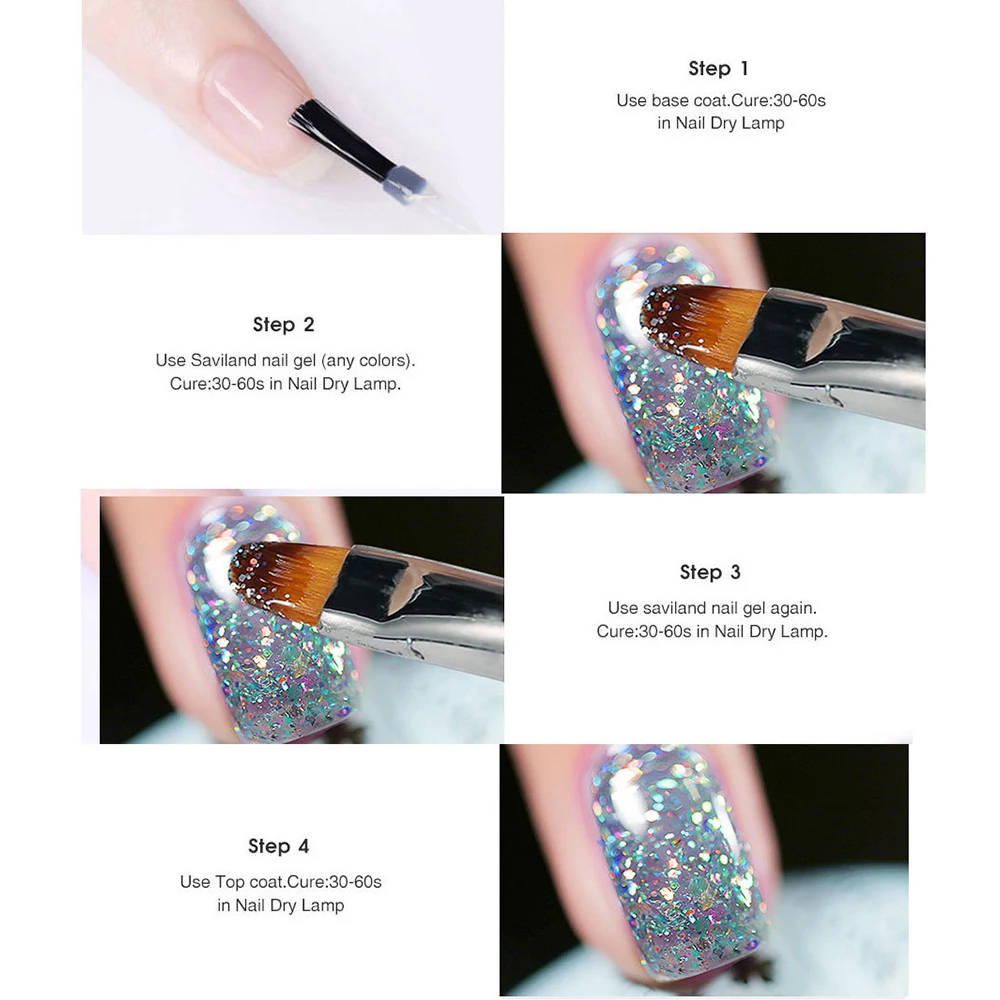 Step 1

Use base coat.Cure:30-60s in Nail Dry Lamp

Step 2

Use Saviland nail gel (any colors). Cure:30-60s in Nail Dry Lamp.

Step 3

Use saviland nail gel again. Cure:30-60s in Nail Dry Lamp.

Step 4

Use Top coat.Cure:30-60s in Nail Dry Lamp