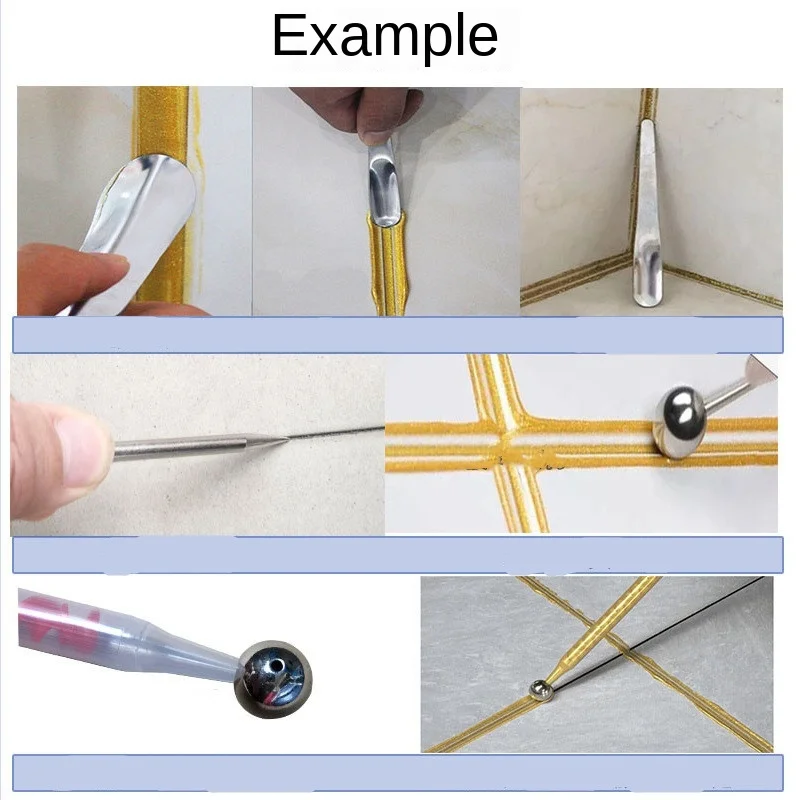 Example