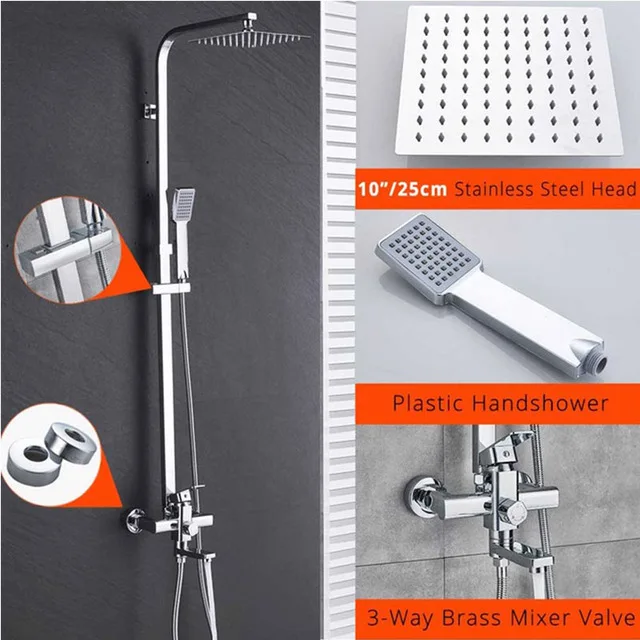 10"/25cm Stainless Steel Head

Plastic Handshower

3-Way Brass Mixer Valve