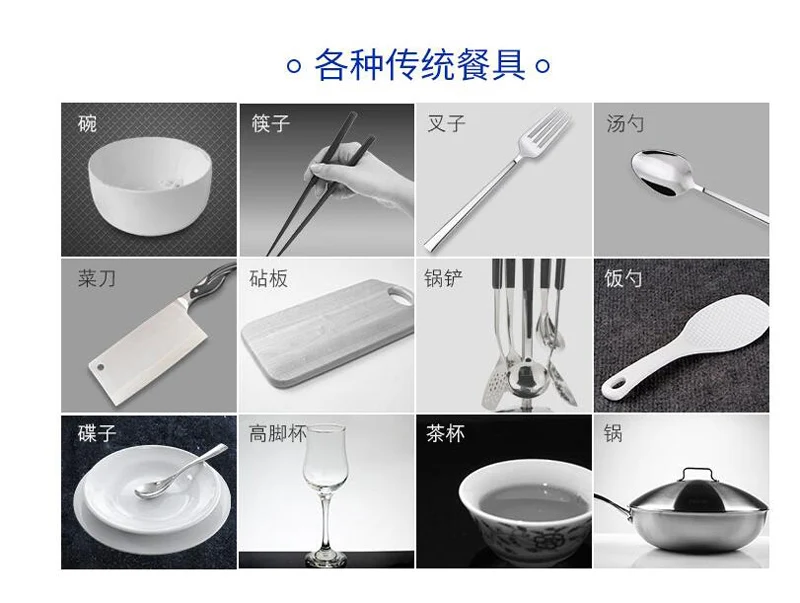 ◦ 各种传统餐具 ◦

碗

筷子

叉子

汤勺

菜刀

砧板

锅铲

饭勺

碟子

高脚杯

茶杯

锅