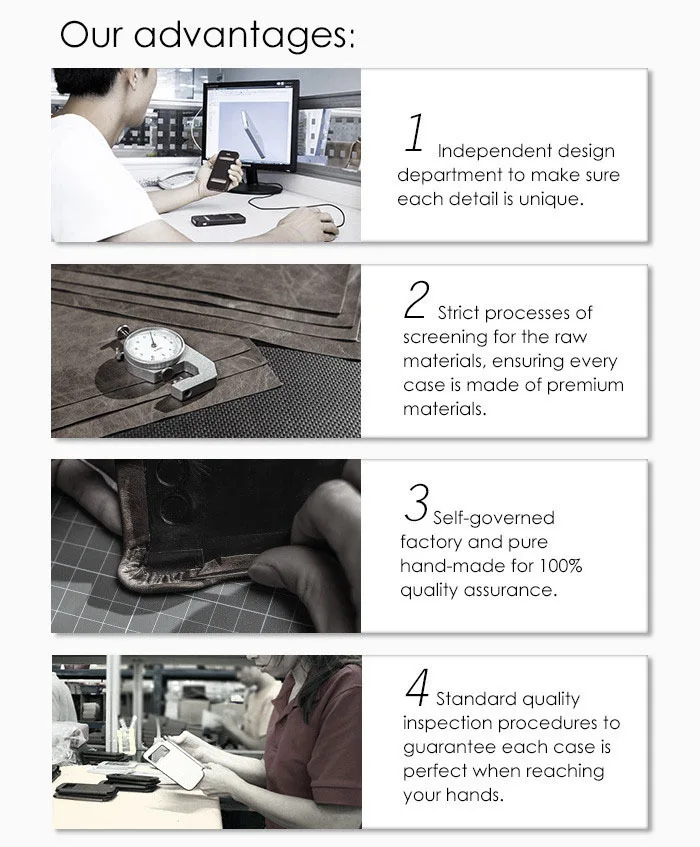 Our advantages:

1 Independent design department to make sure each detail is unique.

2 Strict processes of screening for the raw materials, ensuring every case is made of premium materials.

3 Self-governed factory and pure hand-made for 100% quality assurance.

4 Standard quality inspection procedures to guarantee each case is perfect when reaching your hands.