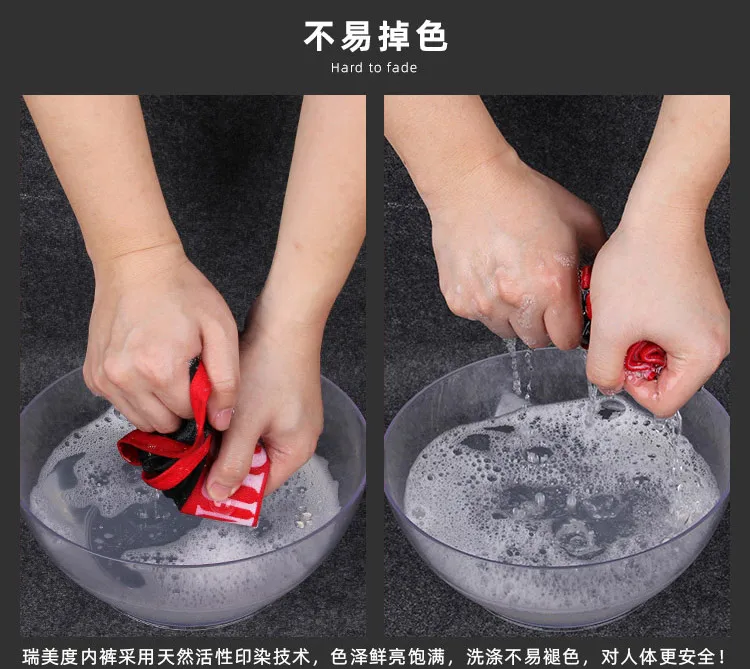 不易掉色
Hard to fade

瑞美度内裤采用天然活性印染技术，色泽鲜亮饱满，洗涤不易褪色，对人体更安全！