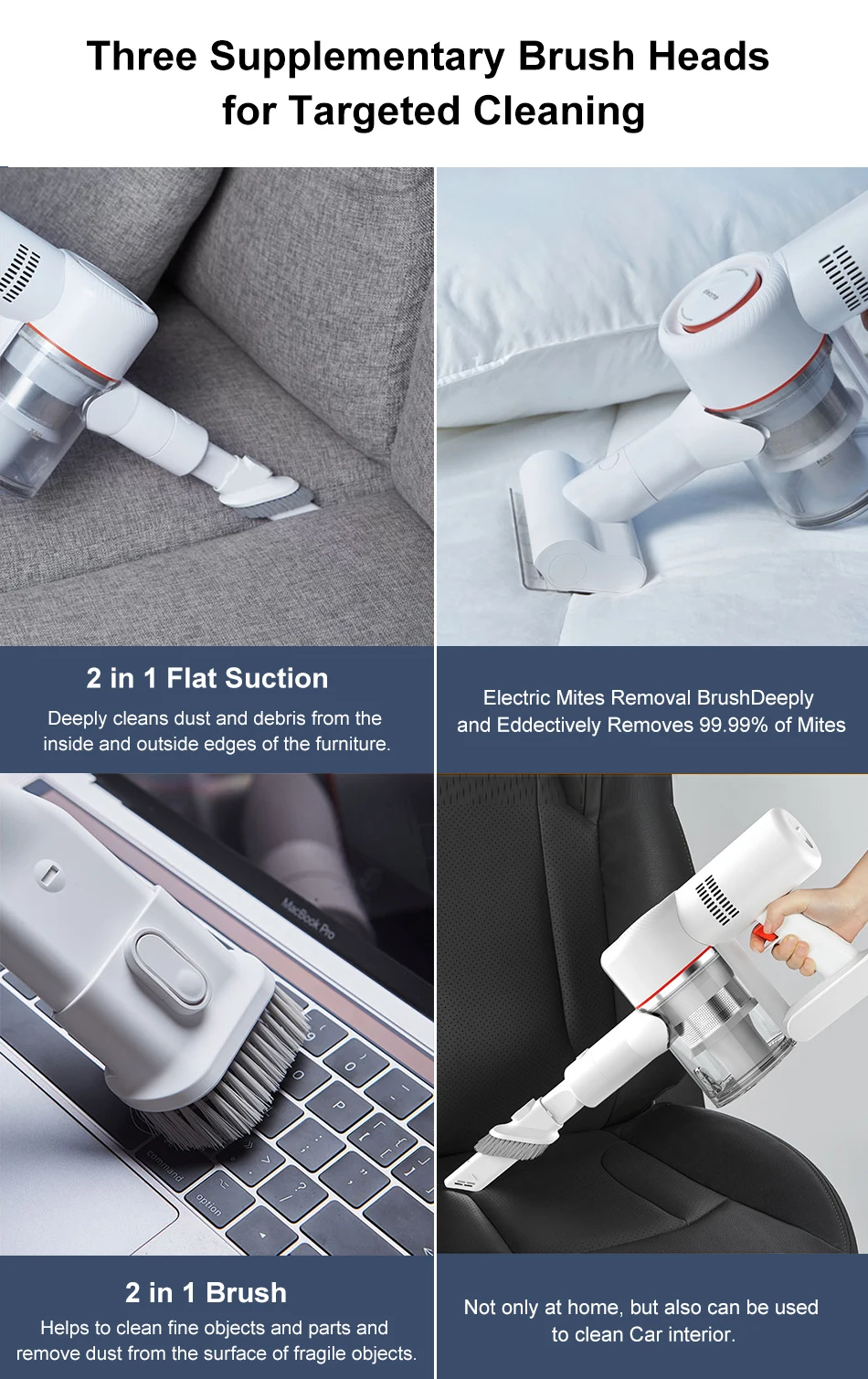 Three Supplementary Brush Heads for Targeted Cleaning

2 in 1 Flat Suction

Deeply cleans dust and debris from the inside and outside edges of the furniture.

Electric Mites Removal BrushDeeply and Eddectively Removes 99.99% of Mites

MacBook Pro

command

option

2 in 1 Brush

Helps to clean fine objects and parts and remove dust from the surface of fragile objects.

Not only at home, but also can be used to clean Car interior.