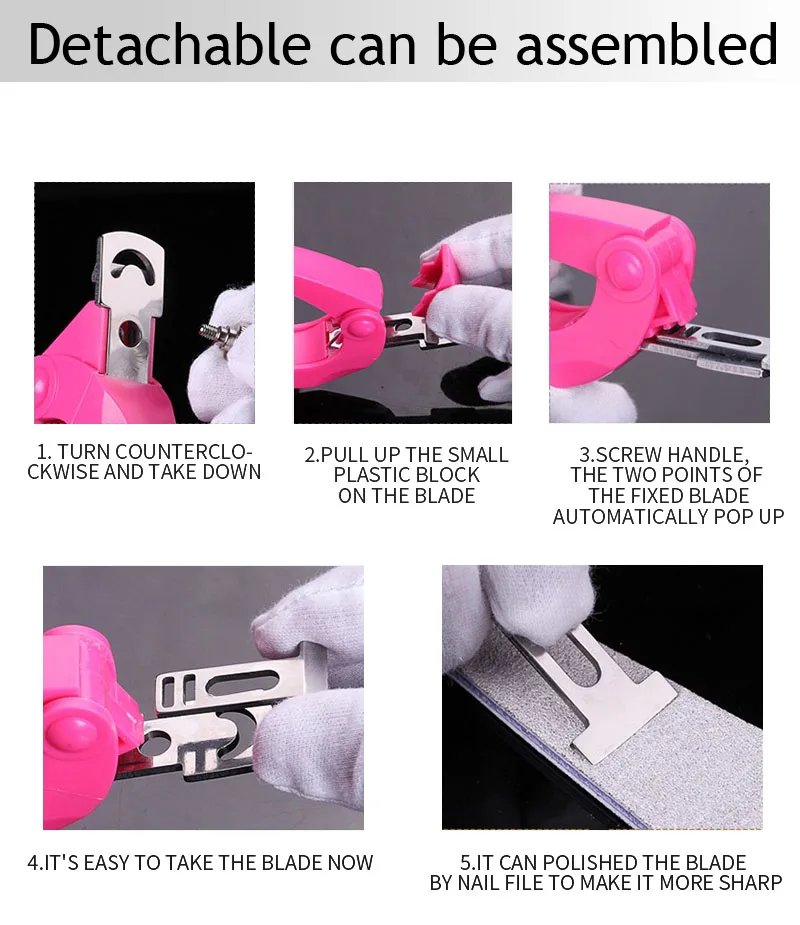 Detachable can be assembled

1. TURN COUNTERCLOCKWISE AND TAKE DOWN

2.PULL UP THE SMALL PLASTIC BLOCK ON THE BLADE

3.SCREW HANDLE, THE TWO POINTS OF THE FIXED BLADE AUTOMATICALLY POP UP

4.IT'S EASY TO TAKE THE BLADE NOW

5.IT CAN POLISHED THE BLADE BY NAIL FILE TO MAKE IT MORE SHARP