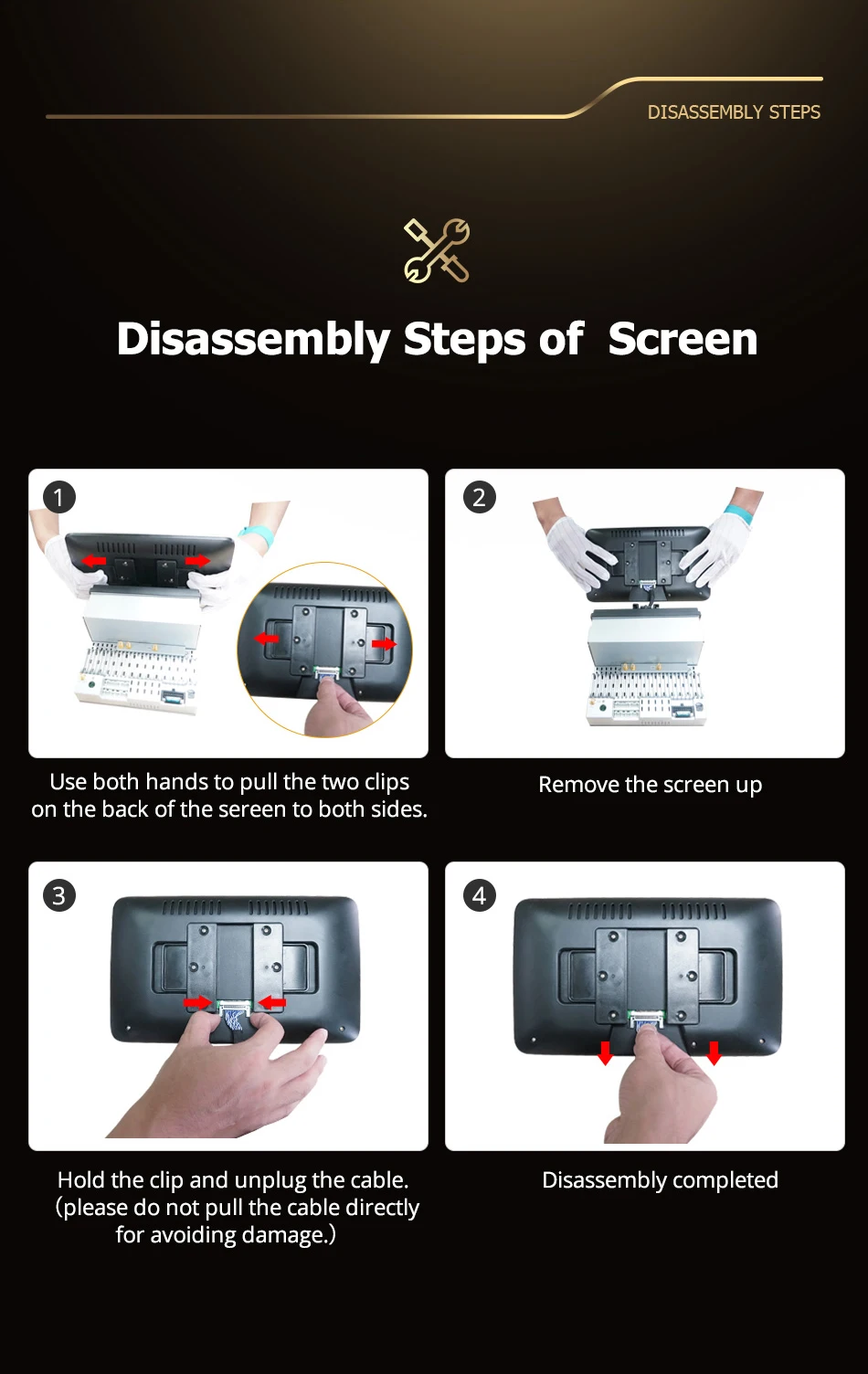 DISASSEMBLY STEPS

Disassembly Steps of Screen

1

Use both hands to pull the two clips on the back of the sereen to both sides.

2

Remove the screen up

3

Hold the clip and unplug the cable. (please do not pull the cable directly for avoiding damage.)

4

Disassembly completed