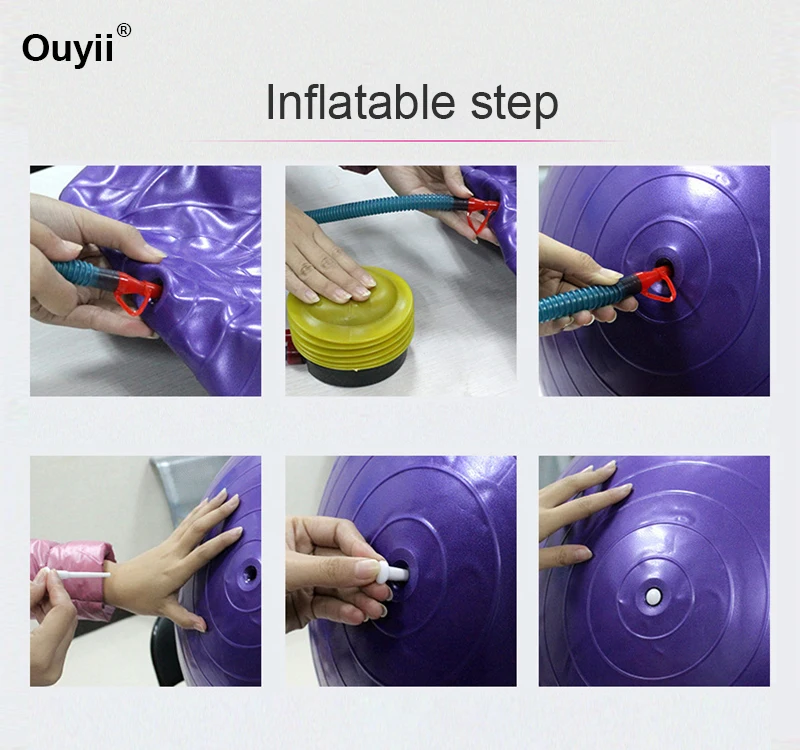 Ouyii®

Inflatable step